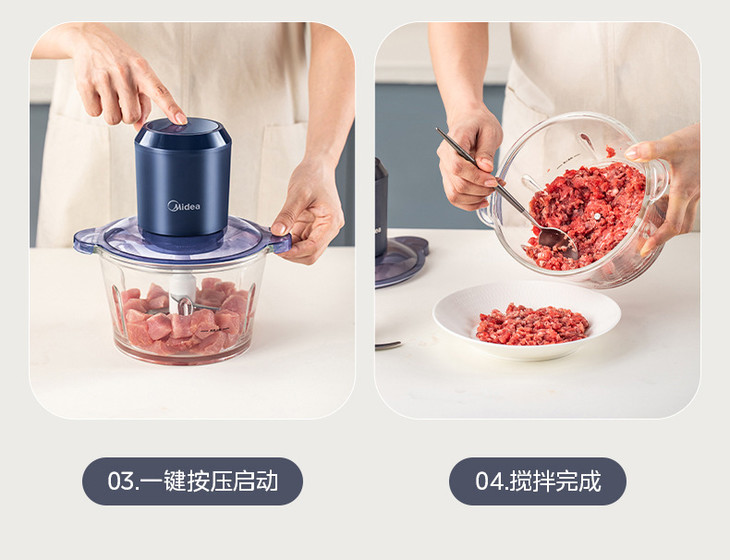 Midea

03.一键按压启动

04.搅拌完成