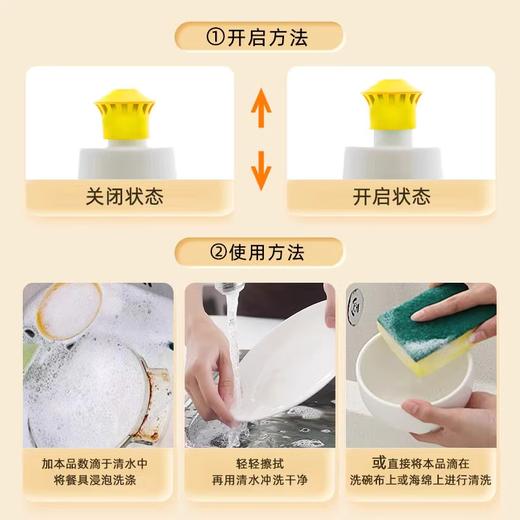 ①开启方法

关闭状态

开启状态

②使用方法

加本品数滴于清水中
将餐具浸泡洗涤

轻轻擦拭
再用清水冲洗干净

或直接将本品滴在
洗碗布上或海绵上进行清洗