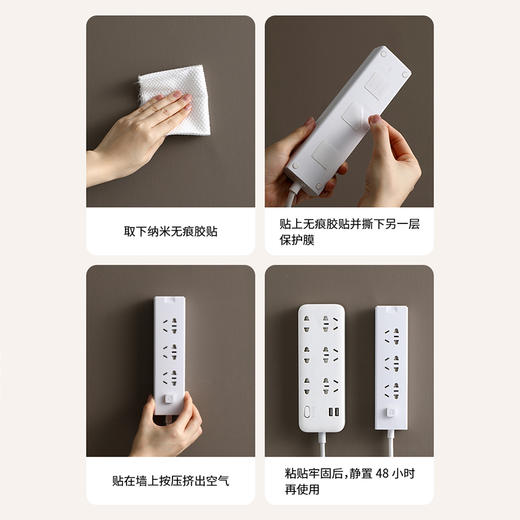 取下纳米无痕胶贴

贴上无痕胶贴并撕下另一层保护膜

贴在墙上按压挤出空气

粘贴牢固后，静置 48 小时再使用