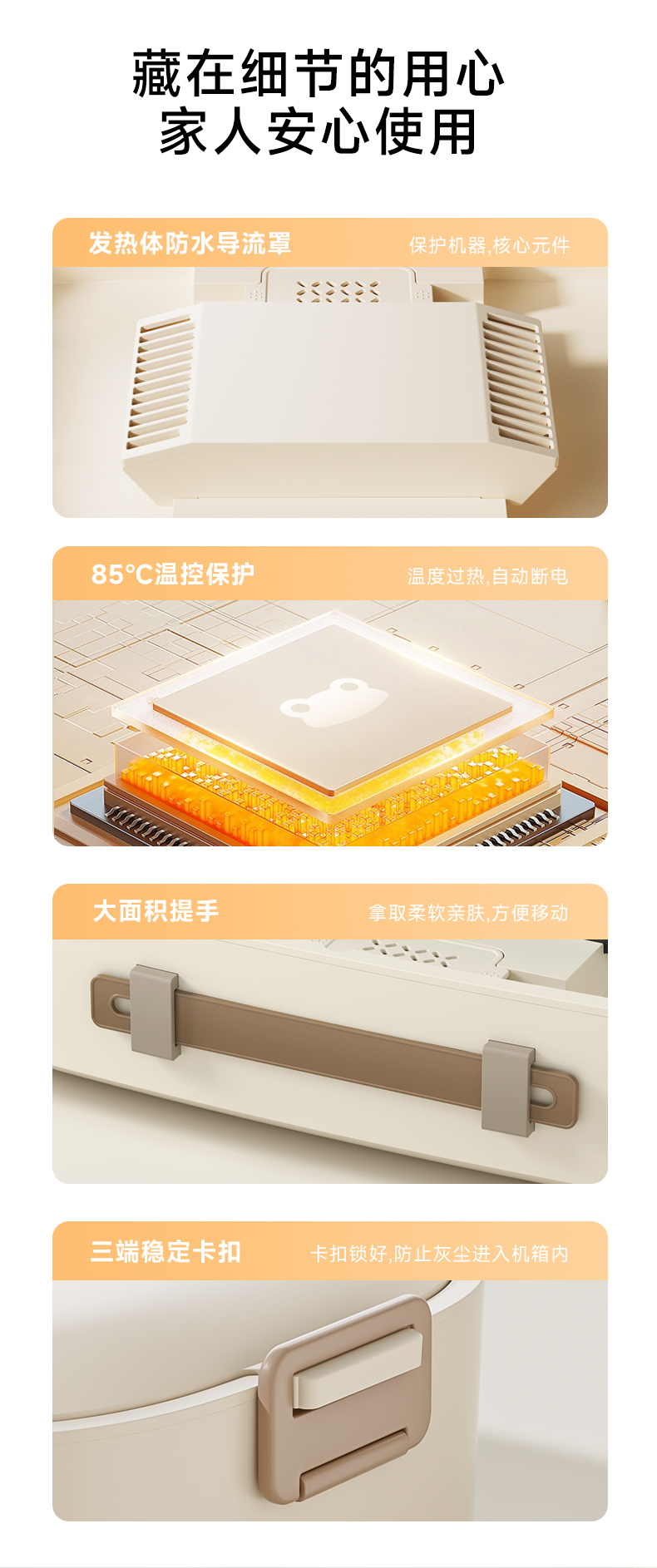 藏在细节的用心
家人安心使用

发热体防水导流罩
保护机器,核心元件

85°C温控保护
温度过热,自动断电

大面积提手
拿取柔软亲肤,方便移动

三端稳定卡扣
卡扣锁好,防止灰尘进入机箱内