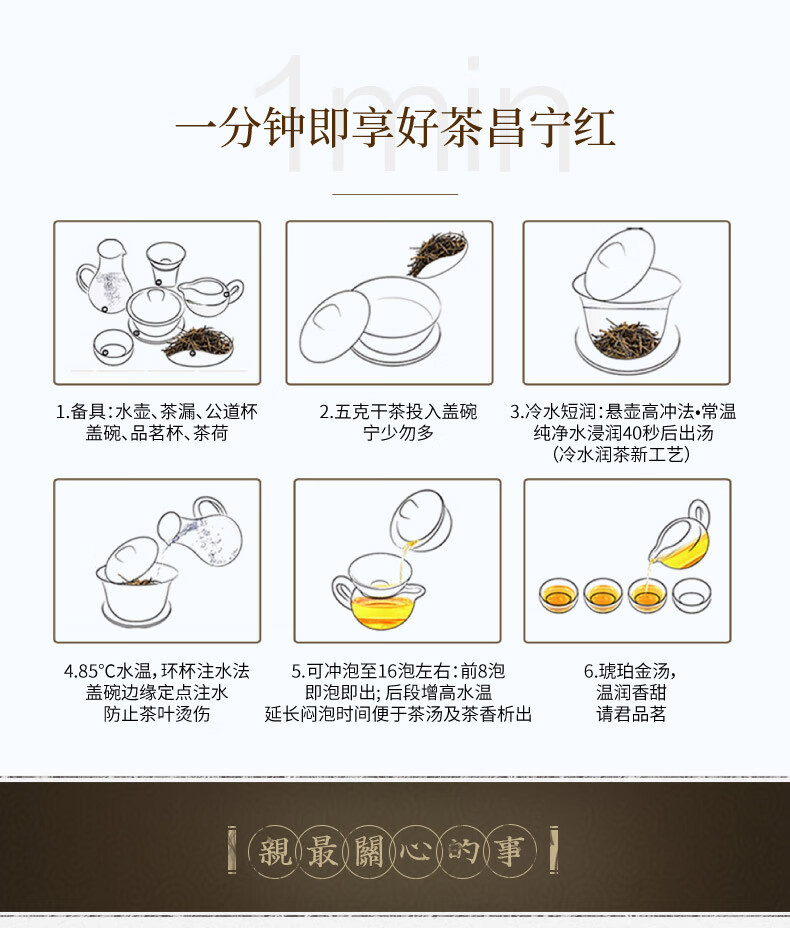 1min
一分钟即享好茶昌宁红

1.备具：水壶、茶漏、公道杯
盖碗、品茗杯、茶荷

2.五克干茶投入盖碗
宁少勿多

3.冷水短润：悬壶高冲法•常温
纯净水浸润40秒后出汤
（冷水润茶新工艺）

4.85°C水温，环杯注水法
盖碗边缘定点注水
防止茶叶烫伤

5.可冲泡至16泡左右：前8泡
即泡即出；后段增高水温
延长闷泡时间便于茶汤及茶香析出

6.琥珀金汤，
温润香甜
请君品茗

親最關心的事