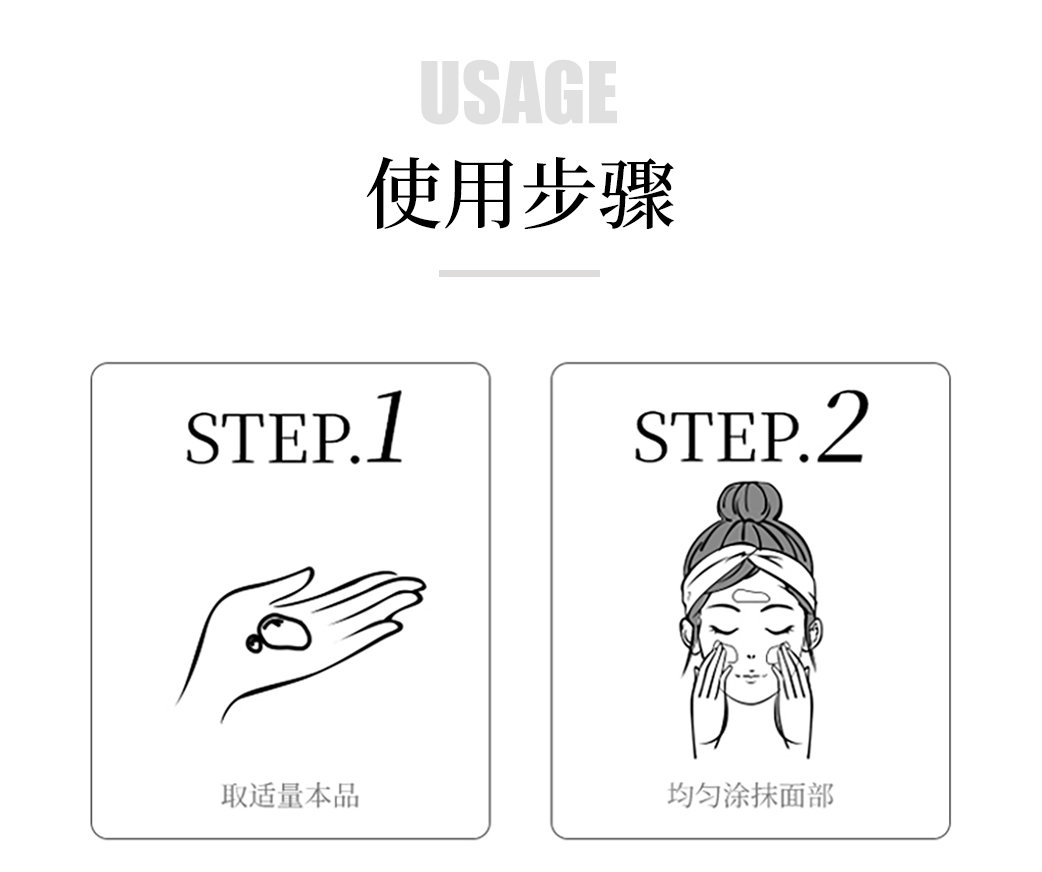 USAGE
使用步骤

STEP.1

取适量本品

STEP.2

均匀涂抹面部