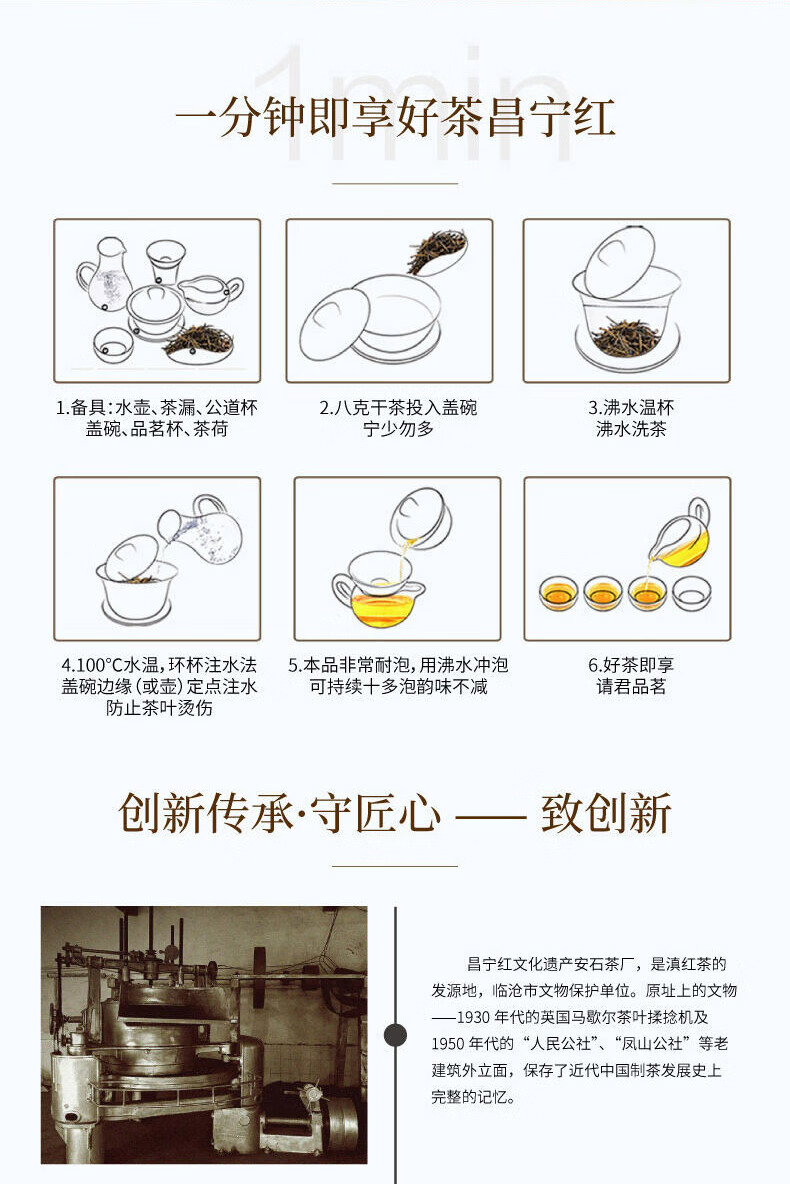 1min

一分钟即享好茶昌宁红

1.备具:水壶、茶漏、公道杯 盖碗、品茗杯、茶荷

2.八克干茶投入盖碗 宁少勿多

3.沸水温杯 沸水洗茶

4.100°C水温，环杯注水法 盖碗边缘(或壶)定点注水 防止茶叶烫伤

5.本品非常耐泡，用沸水冲泡 可持续十多泡韵味不减

6.好茶即享 请君品茗

创新传承·守匠心 —— 致创新

昌宁红文化遗产安石茶厂，是滇红茶的发源地，临沧市文物保护单位。原址上的文物——1930 年代的英国马歇尔茶叶揉捻机及 1950 年代的“人民公社”、“凤山公社”等老建筑外立面，保存了近代中国制茶发展史上完整的记忆。