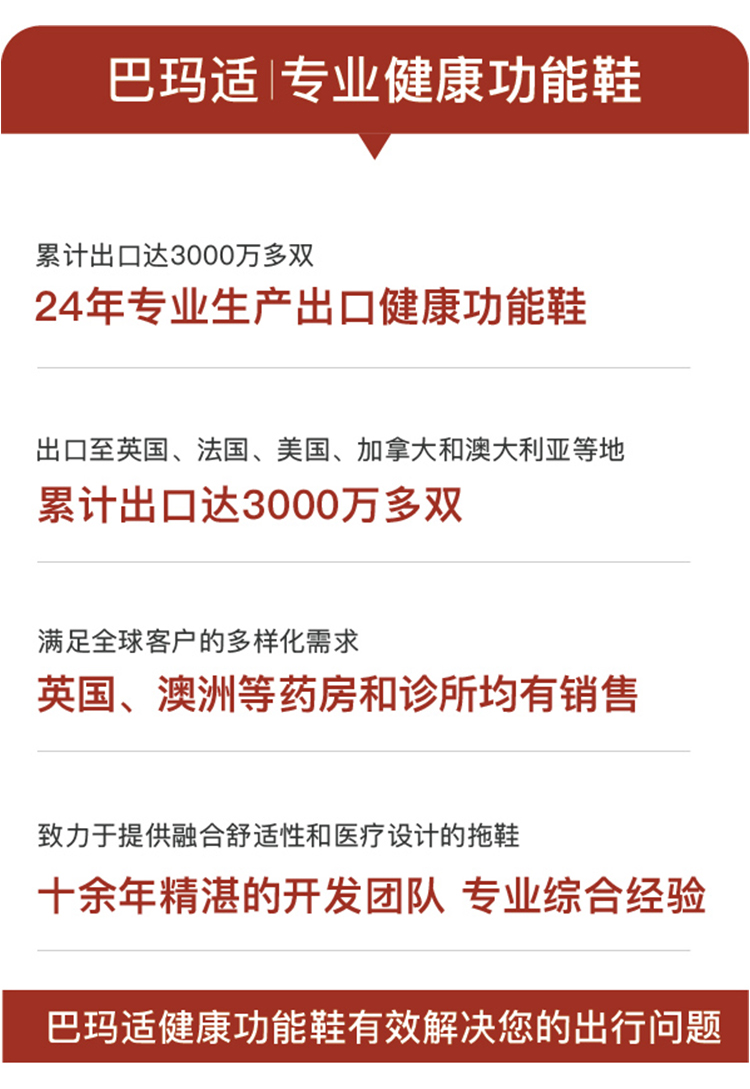 巴玛适 | 专业健康功能鞋

累计出口达3000万多双

24年专业生产出口健康功能鞋

出口至英国、法国、美国、加拿大和澳大利亚等地

累计出口达3000万多双

满足全球客户的多样化需求

英国、澳洲等药房和诊所均有销售

致力于提供融合舒适性和医疗设计的拖鞋

十余年精湛的开发团队 专业综合经验

巴玛适健康功能鞋有效解决您的出行问题