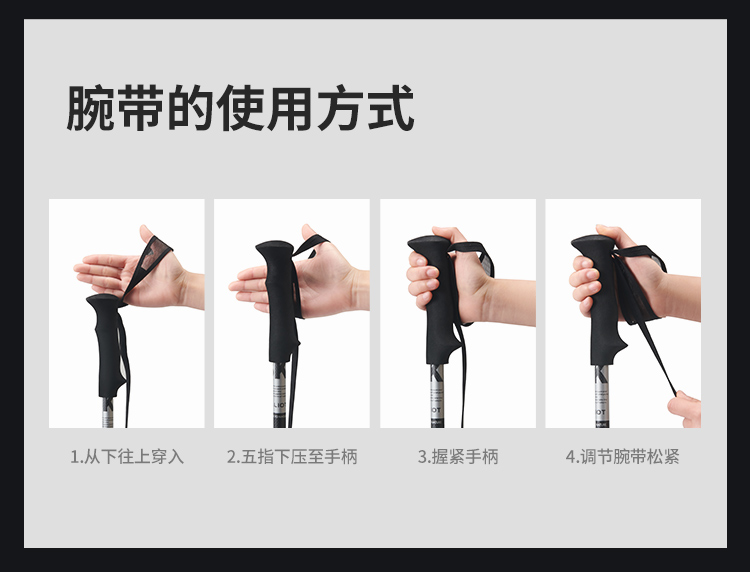 腕带的使用方式

1.从下往上穿入

2.五指下压至手柄

3.握紧手柄

4.调节腕带松紧