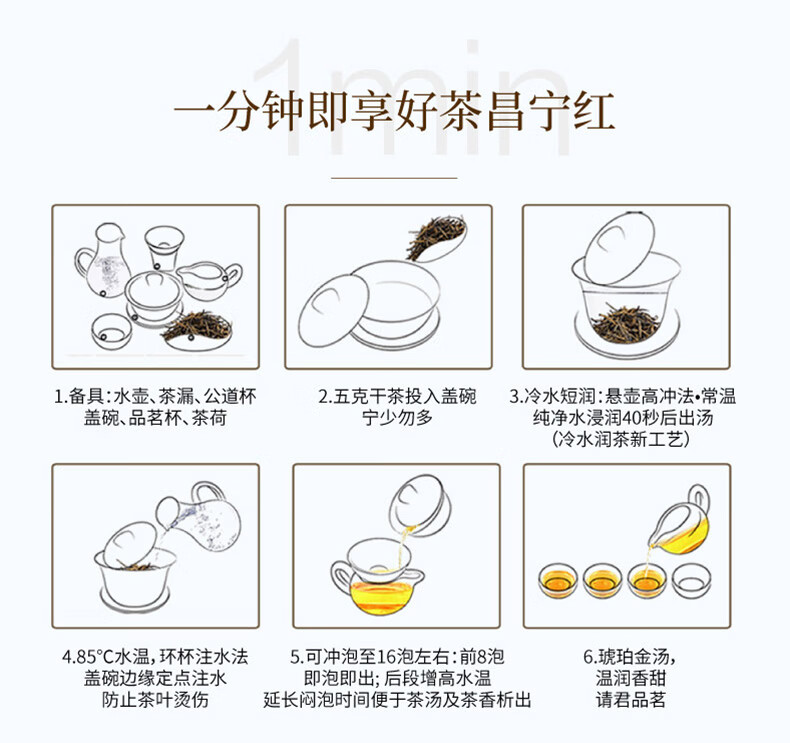 1min

一分钟即享好茶昌宁红

1.备具：水壶、茶漏、公道杯 盖碗、品茗杯、茶荷

2.五克干茶投入盖碗 宁少勿多

3.冷水短润：悬壶高冲法•常温 纯净水浸润40秒后出汤 （冷水润茶新工艺）

4.85°C水温，环杯注水法 盖碗边缘定点注水 防止茶叶烫伤

5.可冲泡至16泡左右：前8泡 即泡即出；后段增高水温 延长闷泡时间便于茶汤及茶香析出

6.琥珀金汤， 温润香甜 请君品茗