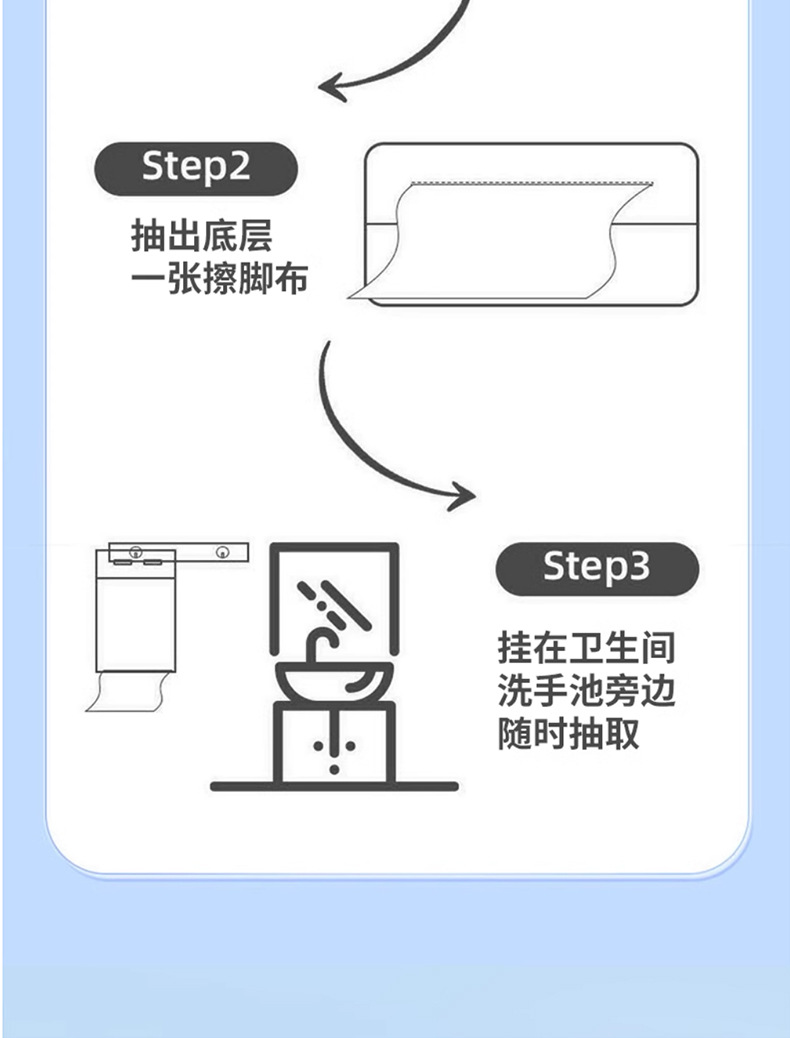 Step2

抽出底层
一张擦脚布

Step3

挂在卫生间
洗手池旁边
随时抽取