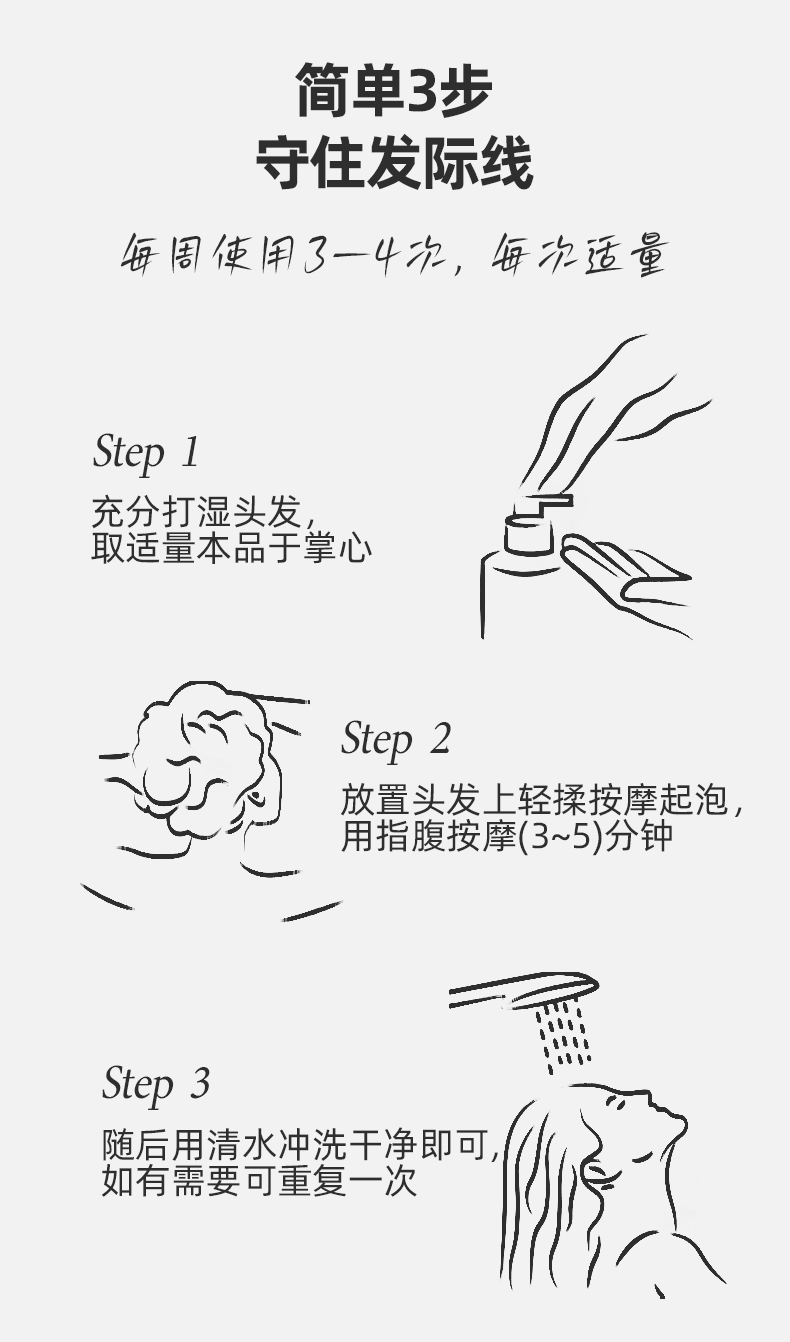 简单3步
守住发际线

每周使用3—4次，每次适量

Step 1
充分打湿头发，
取适量本品于掌心

Step 2
放置头发上轻揉按摩起泡，
用指腹按摩(3~5)分钟

Step 3
随后用清水冲洗干净即可，
如有需要可重复一次