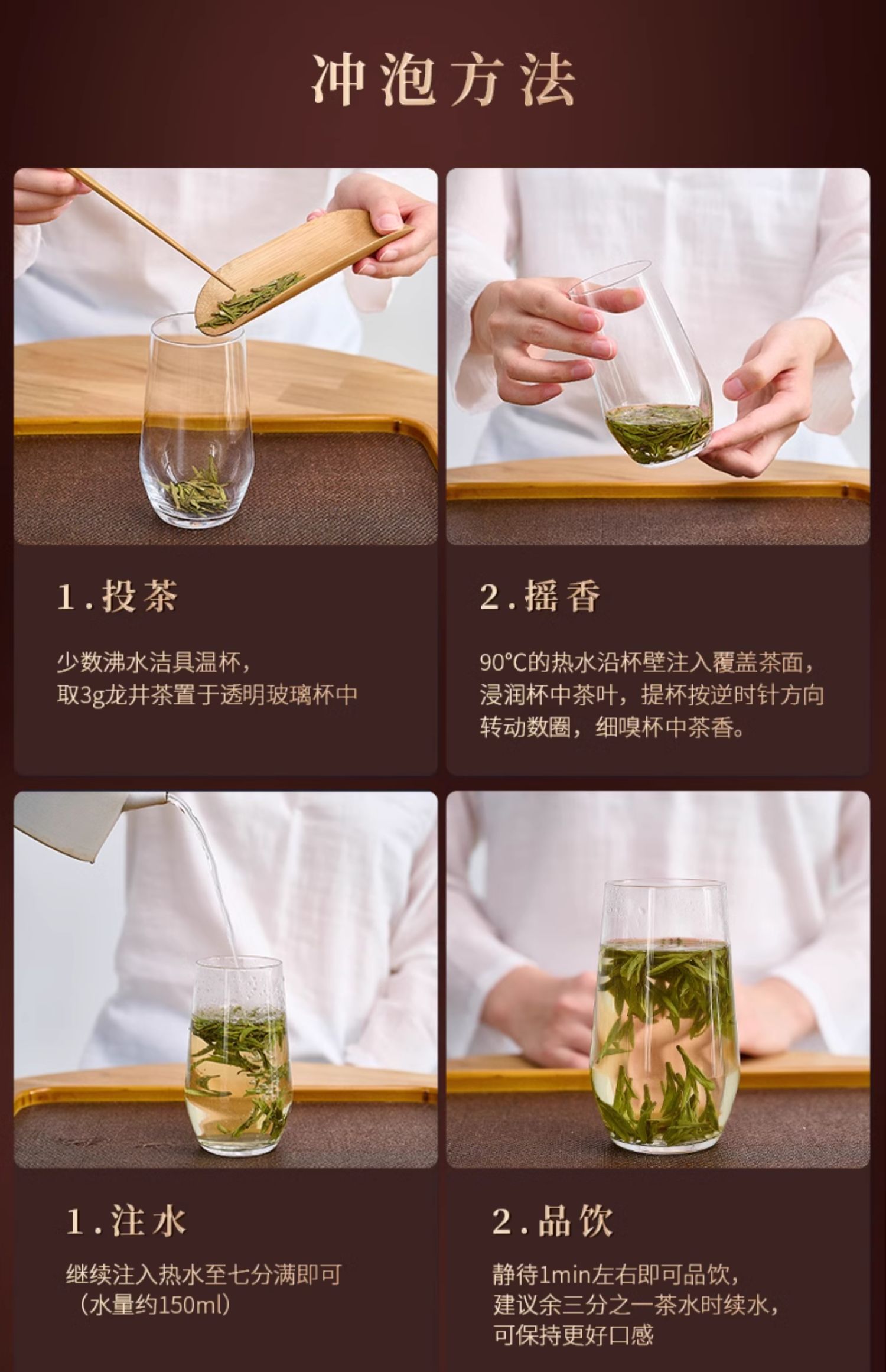 冲泡方法

1.投茶

少数沸水洁具温杯，
取3g龙井茶置于透明玻璃杯中

2.摇香

90°C的热水沿杯壁注入覆盖茶面，
浸润杯中茶叶，提杯按逆时针方向
转动数圈，细嗅杯中茶香。

1.注水

继续注入热水至七分满即可
（水量约150ml）

2.品饮

静待1min左右即可品饮，
建议余三分之一茶水时续水，
可保持更好口感