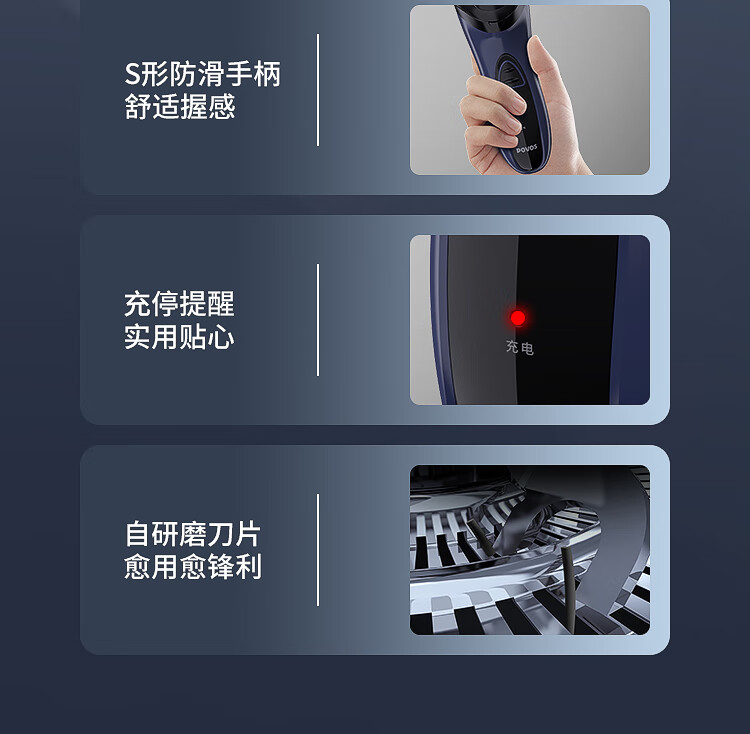 S形防滑手柄
舒适握感

POVOS

充停提醒
实用贴心

充电

自研磨刀片
愈用愈锋利