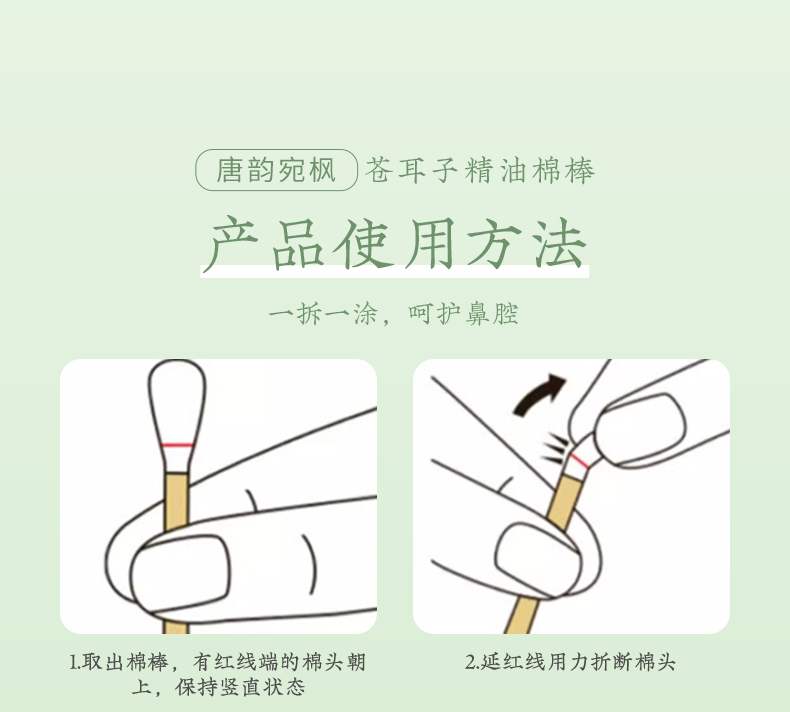 唐韵宛枫 苍耳子精油棉棒

产品使用方法

一拆一涂，呵护鼻腔

1.取出棉棒，有红线端的棉头朝上，保持竖直状态

2.延红线用力折断棉头