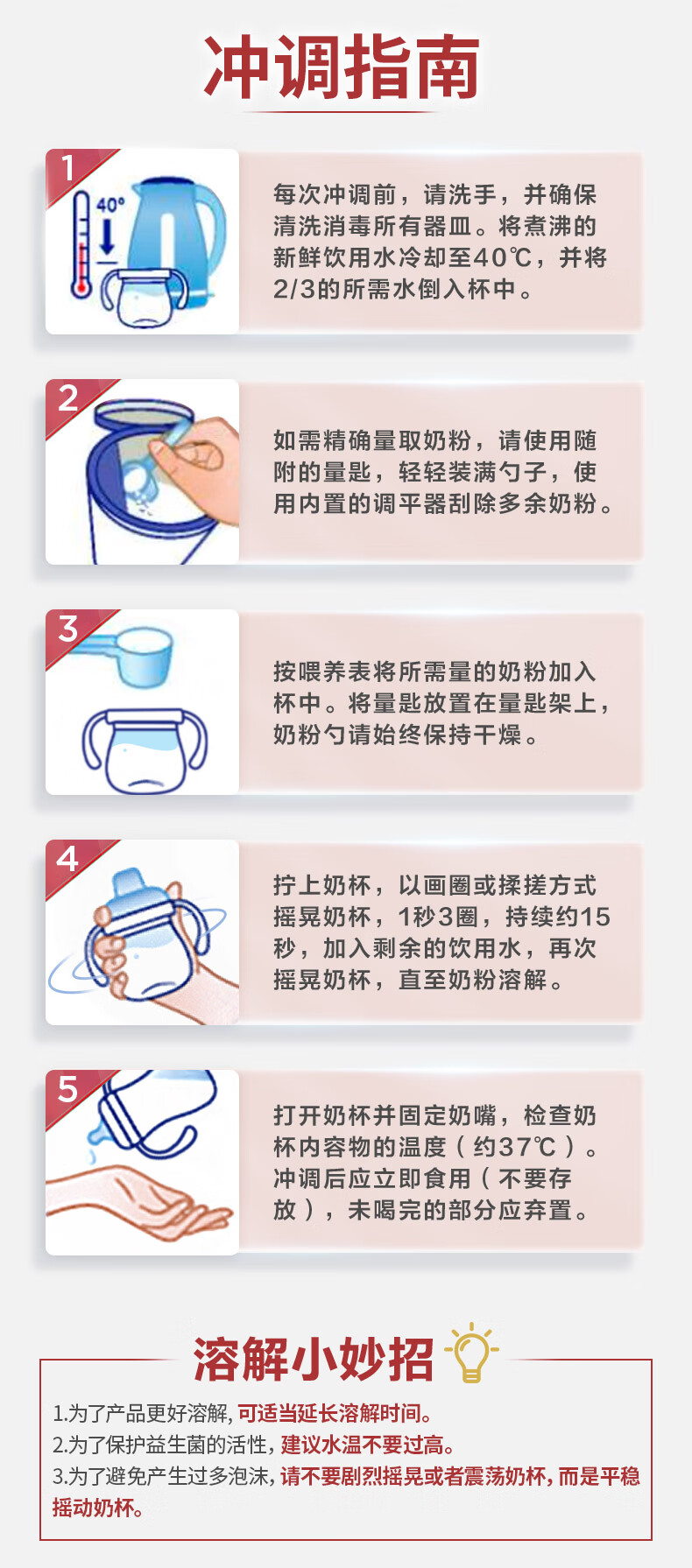 冲调指南

1
40°
每次冲调前，请洗手，并确保清洗消毒所有器皿。将煮沸的新鲜饮用水冷却至40℃，并将2/3的所需水倒入杯中。

2
如需精确量取奶粉，请使用随附的量匙，轻轻装满勺子，使用内置的调平器刮除多余奶粉。

3
按喂养表将所需量的奶粉加入杯中。将量匙放置在量匙架上，奶粉勺请始终保持干燥。

4
拧上奶杯，以画圈或揉搓方式摇晃奶杯，1秒3圈，持续约15秒，加入剩余的饮用水，再次摇晃奶杯，直至奶粉溶解。

5
打开奶杯并固定奶嘴，检查奶杯内容物的温度（约37℃）。冲调后应立即食用（不要存放），未喝完的部分应弃置。

溶解小妙招

1.为了产品更好溶解，可适当延长溶解时间。
2.为了保护益生菌的活性，建议水温不要过高。
3.为了避免产生过多泡沫，请不要剧烈摇晃或者震荡奶杯，而是平稳摇动奶杯。