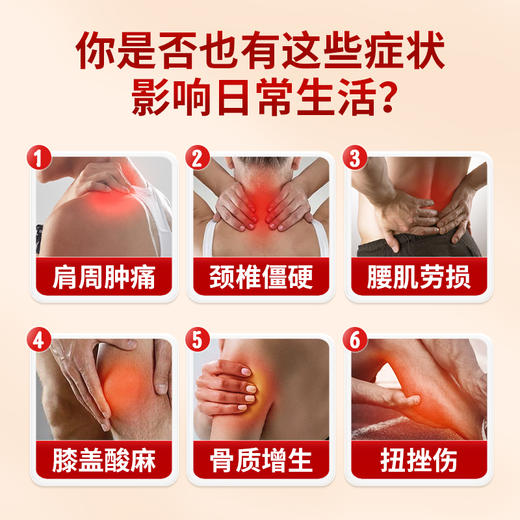 你是否也有这些症状
影响日常生活？

1
肩周肿痛

2
颈椎僵硬

3
腰肌劳损

4
膝盖酸麻

5
骨质增生

6
扭挫伤