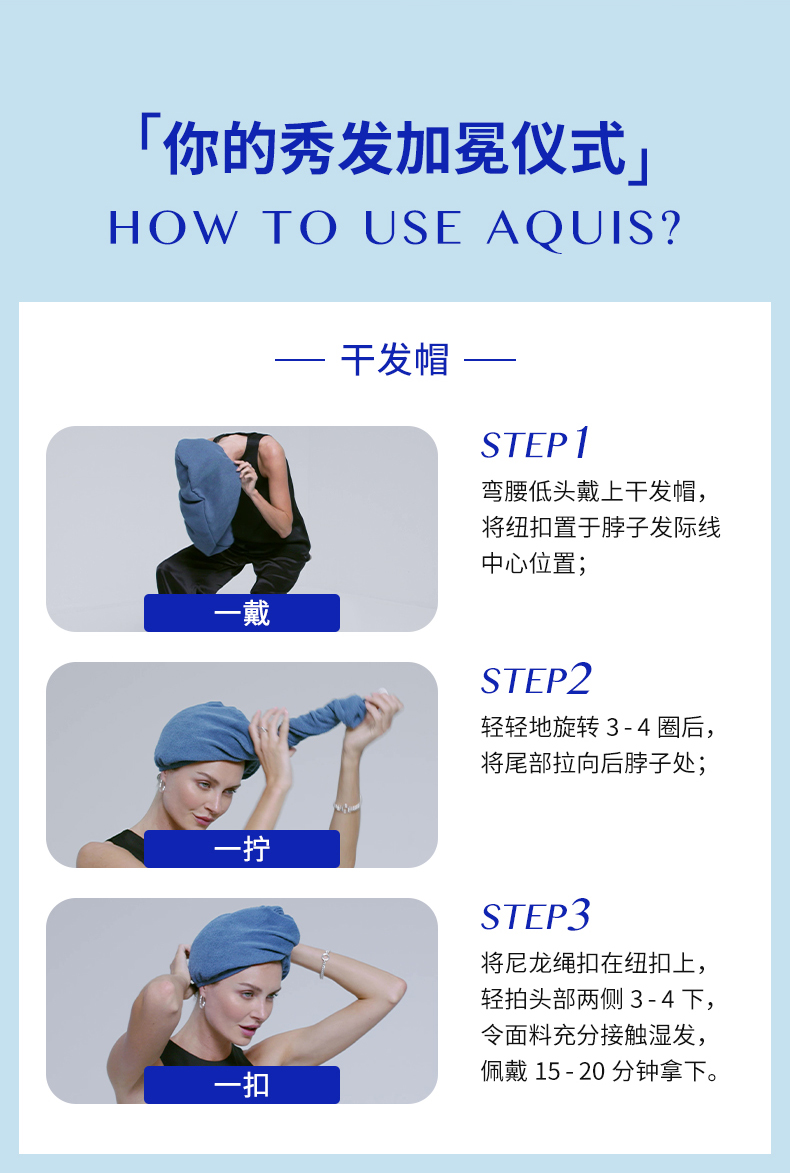 「你的秀发加冕仪式」
HOW TO USE AQUIS?

— 干发帽 —

一戴

STEP1
弯腰低头戴上干发帽，将纽扣置于脖子发际线中心位置；

一拧

STEP2
轻轻地旋转 3 - 4 圈后，将尾部拉向后脖子处；

一扣

STEP3
将尼龙绳扣在纽扣上，轻拍头部两侧 3 - 4 下，令面料充分接触湿发，佩戴 15 - 20 分钟拿下。