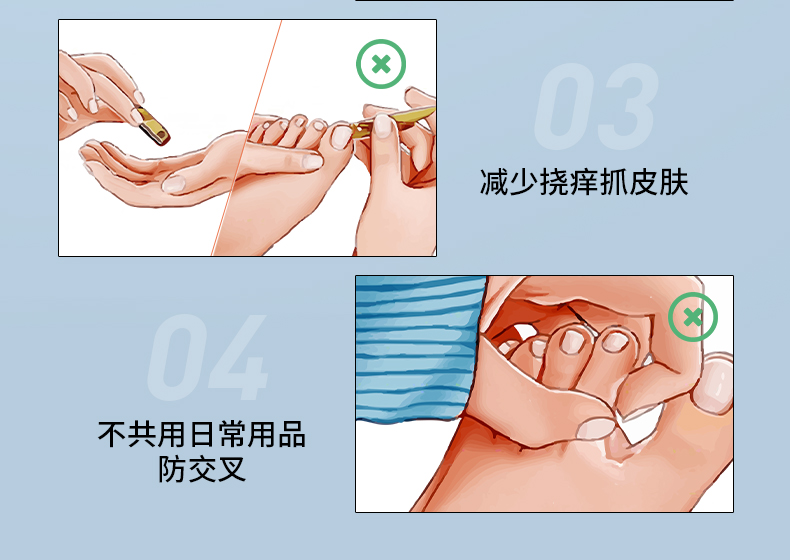 03

减少挠痒抓皮肤

04

不共用日常用品
防交叉