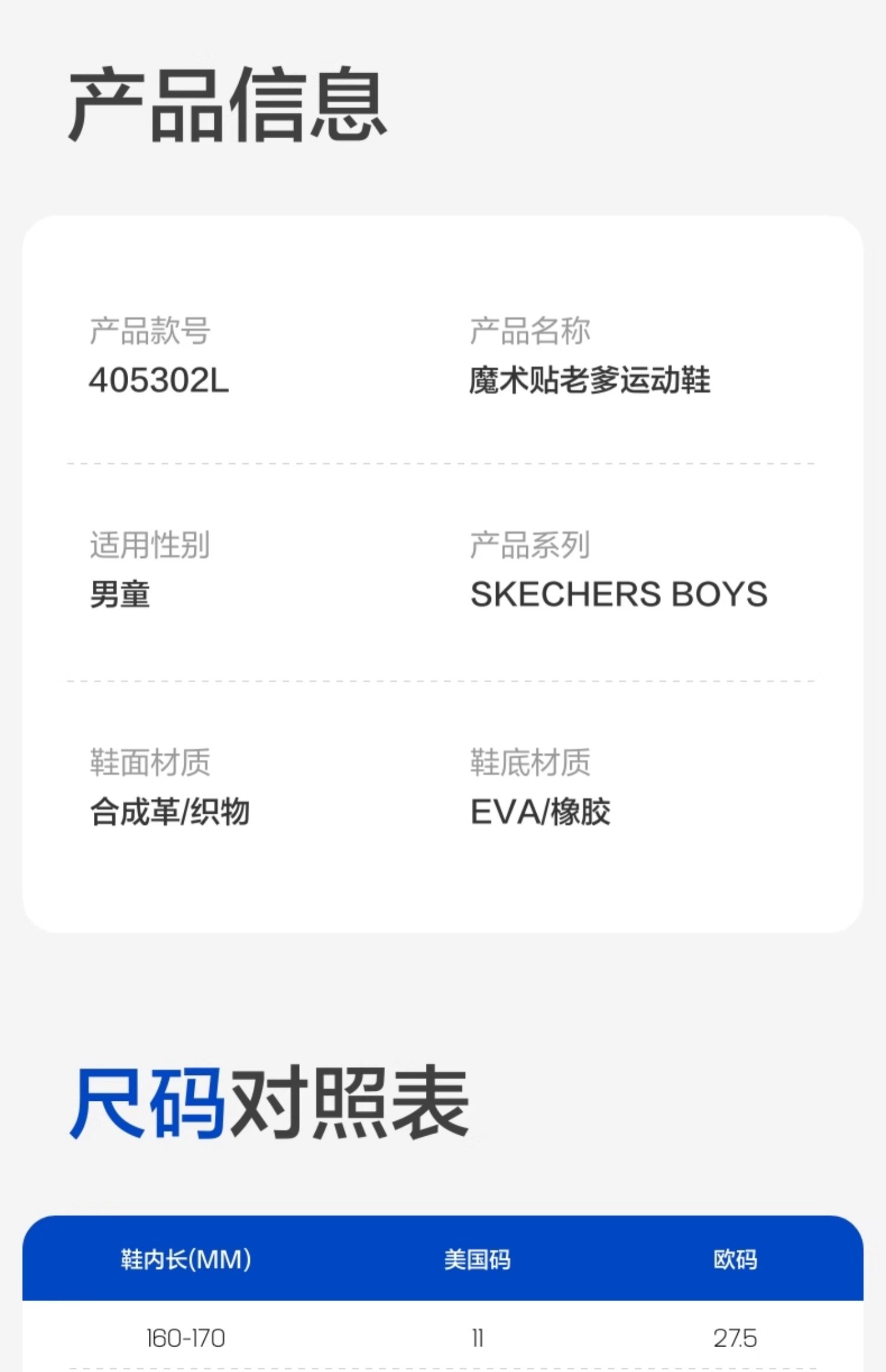 产品信息

产品款号
405302L

产品名称
魔术贴老爹运动鞋

适用性别
男童

产品系列
SKECHERS BOYS

鞋面材质
合成革/织物

鞋底材质
EVA/橡胶

尺码对照表

| 鞋内长(MM) | 美国码 | 欧码 |
|---|---|---|
| 160-170 | 11 | 27.5 |