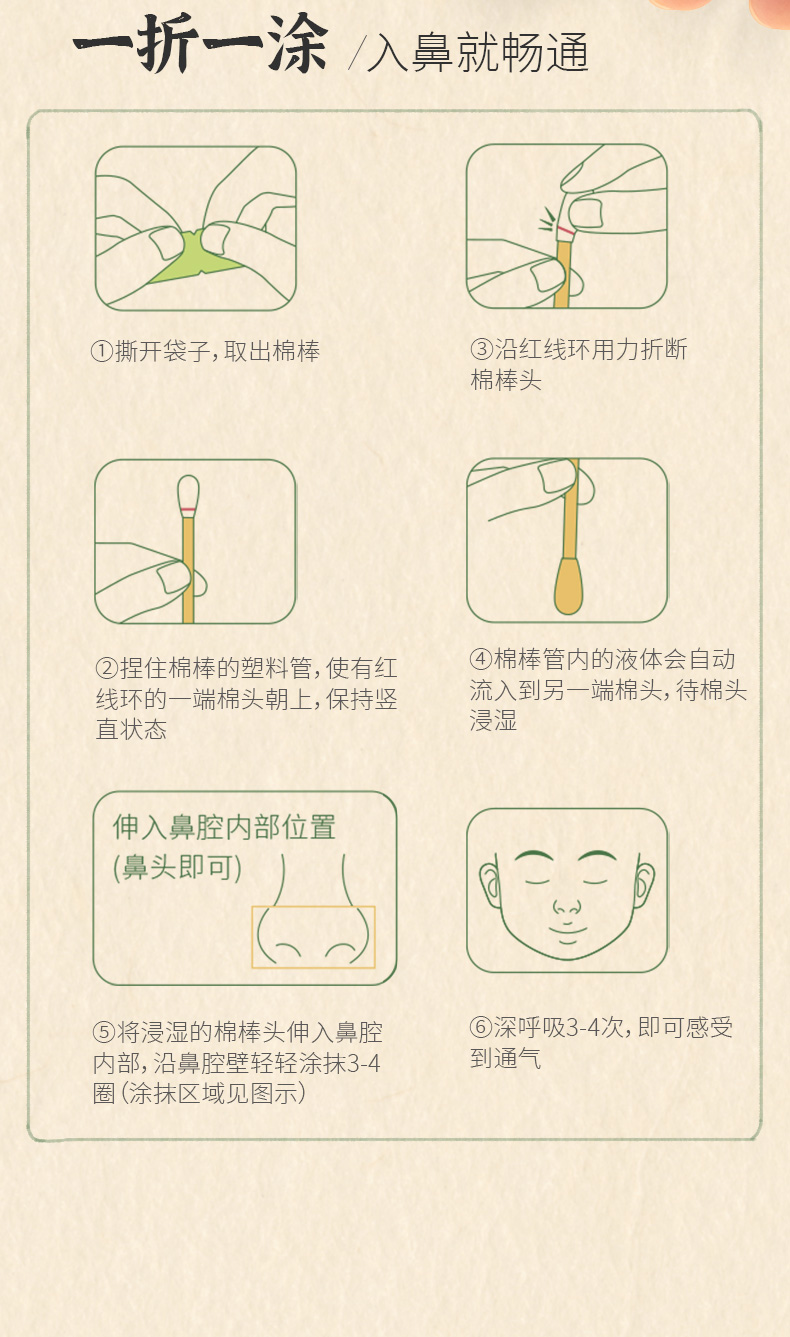 一折一涂 /入鼻就畅通

①撕开袋子，取出棉棒

③沿红线环用力折断棉棒头

②捏住棉棒的塑料管，使有红线环的一端棉头朝上，保持竖直状态

④棉棒管内的液体会自动流入到另一端棉头，待棉头浸湿

伸入鼻腔内部位置
(鼻头即可)

⑤将浸湿的棉棒头伸入鼻腔内部，沿鼻腔壁轻轻涂抹3-4圈（涂抹区域见图示）

⑥深呼吸3-4次，即可感受到通气