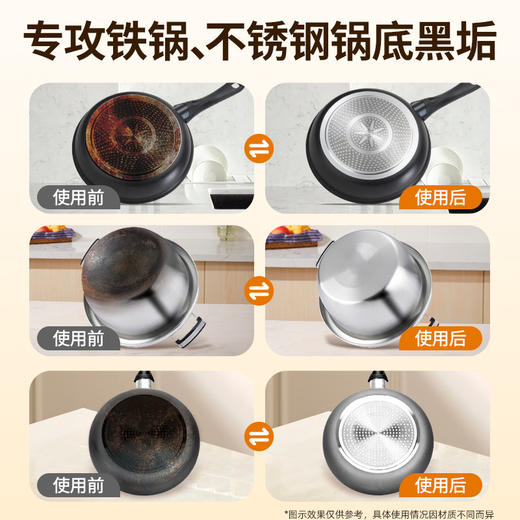 专攻铁锅、不锈钢锅底黑垢

使用前

使用后

使用前

使用后

使用前

使用后

*图示效果仅供参考，具体使用情况因材质不同而异