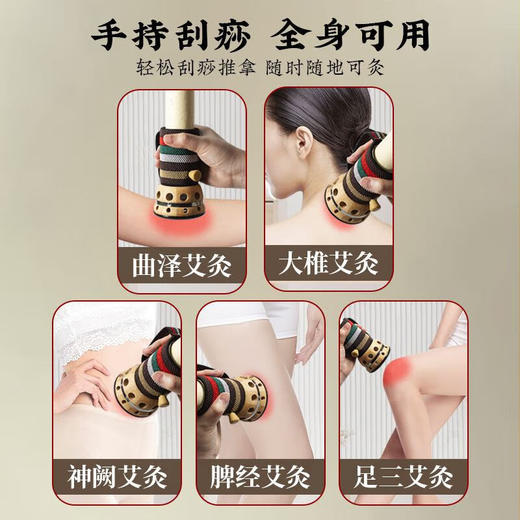 手持刮痧 全身可用

轻松刮痧推拿 随时随地可灸

曲泽艾灸

大椎艾灸

神阙艾灸

脾经艾灸

足三艾灸