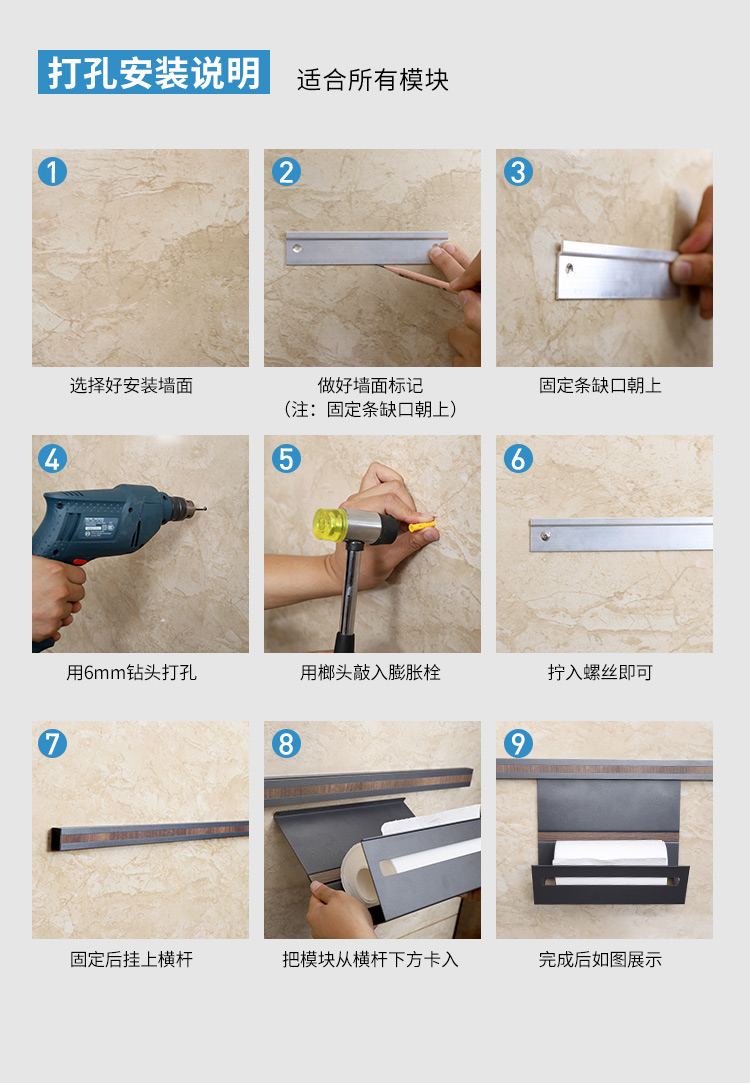 打孔安装说明 适合所有模块

1
选择好安装墙面

2
做好墙面标记
（注：固定条缺口朝上）

3
固定条缺口朝上

4
用6mm钻头打孔

5
用榔头敲入膨胀栓

6
拧入螺丝即可

7
固定后挂上横杆

8
把模块从横杆下方卡入

9
完成后如图展示