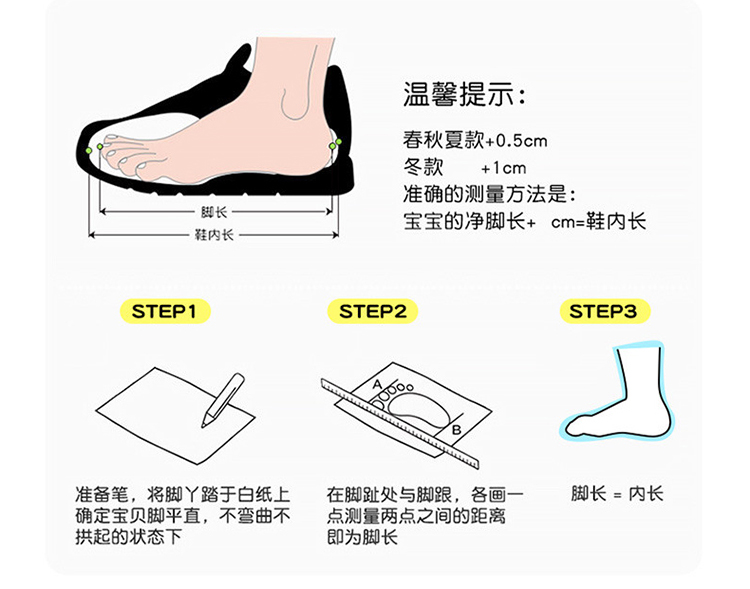 脚长
鞋内长

温馨提示：
春秋夏款+0.5cm
冬款 +1cm
准确的测量方法是：
宝宝的净脚长+ cm=鞋内长

STEP1
准备笔，将脚丫踏于白纸上确定宝贝脚平直，不弯曲不拱起的状态下

STEP2
A
B
在脚趾处与脚跟，各画一点测量两点之间的距离即为脚长

STEP3
脚长 = 内长