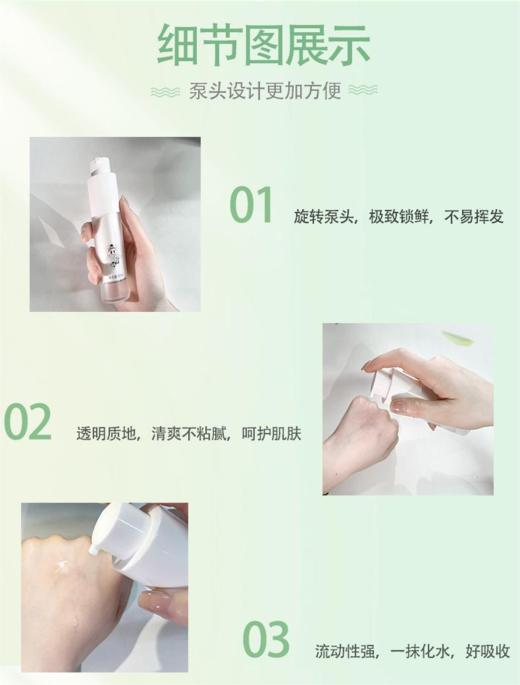 细节图展示

泵头设计更加方便

01 旋转泵头，极致锁鲜，不易挥发

02 透明质地，清爽不粘腻，呵护肌肤

03 流动性强，一抹化水，好吸收