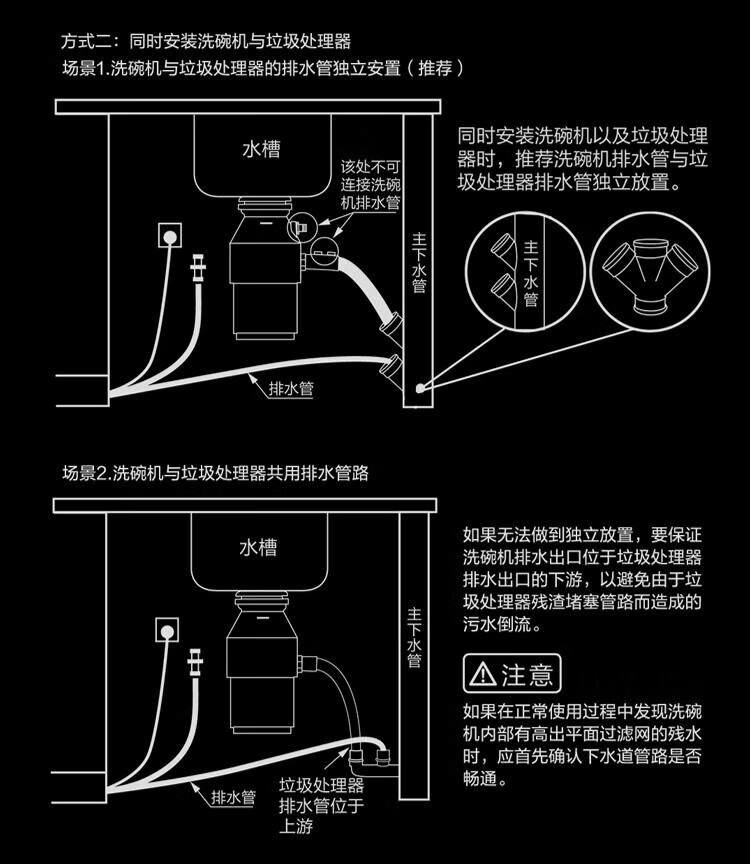 方式二：同时安装洗碗机与垃圾处理器

场景1.洗碗机与垃圾处理器的排水管独立安置（推荐）

水槽

该处不可连接洗碗机排水管

主下水管

排水管

同时安装洗碗机以及垃圾处理器时，推荐洗碗机排水管与垃圾处理器排水管独立放置。

主下水管

场景2.洗碗机与垃圾处理器共用排水管路

水槽

主下水管

排水管

垃圾处理器排水管位于上游

如果无法做到独立放置，要保证洗碗机排水出口位于垃圾处理器排水出口的下游，以避免由于垃圾处理器残渣堵塞管路而造成的污水倒流。

注意

如果在正常使用过程中发现洗碗机内部有高出平面过滤网的残水时，应首先确认下水道管路是否畅通。