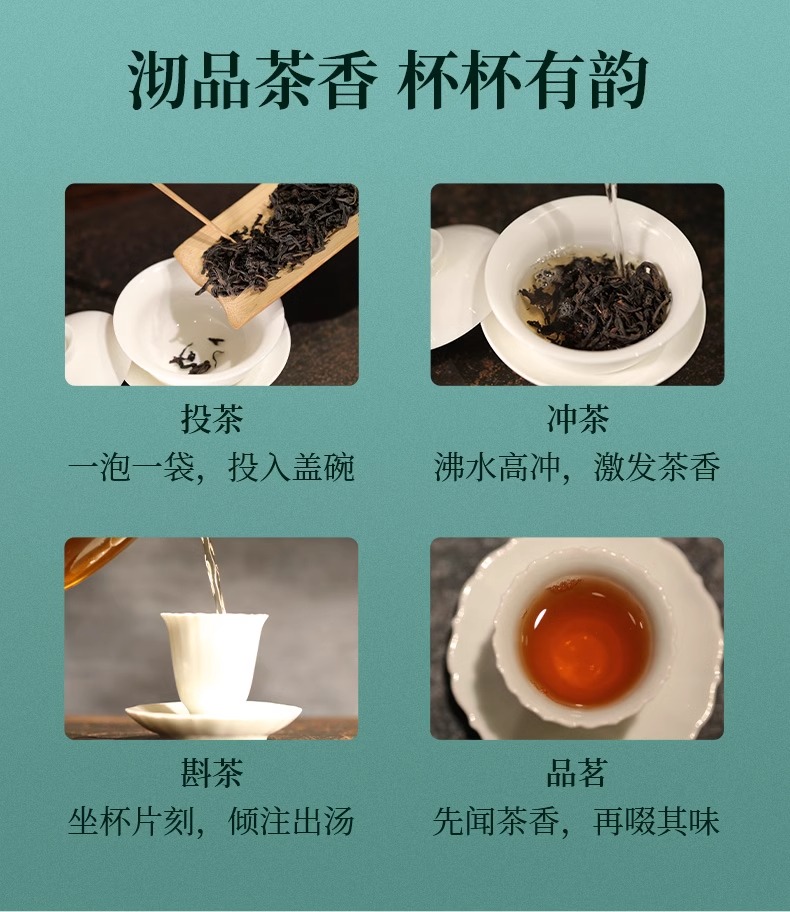 沏品茶香 杯杯有韵

投茶
一泡一袋，投入盖碗

冲茶
沸水高冲，激发茶香

斟茶
坐杯片刻，倾注出汤

品茗
先闻茶香，再啜其味