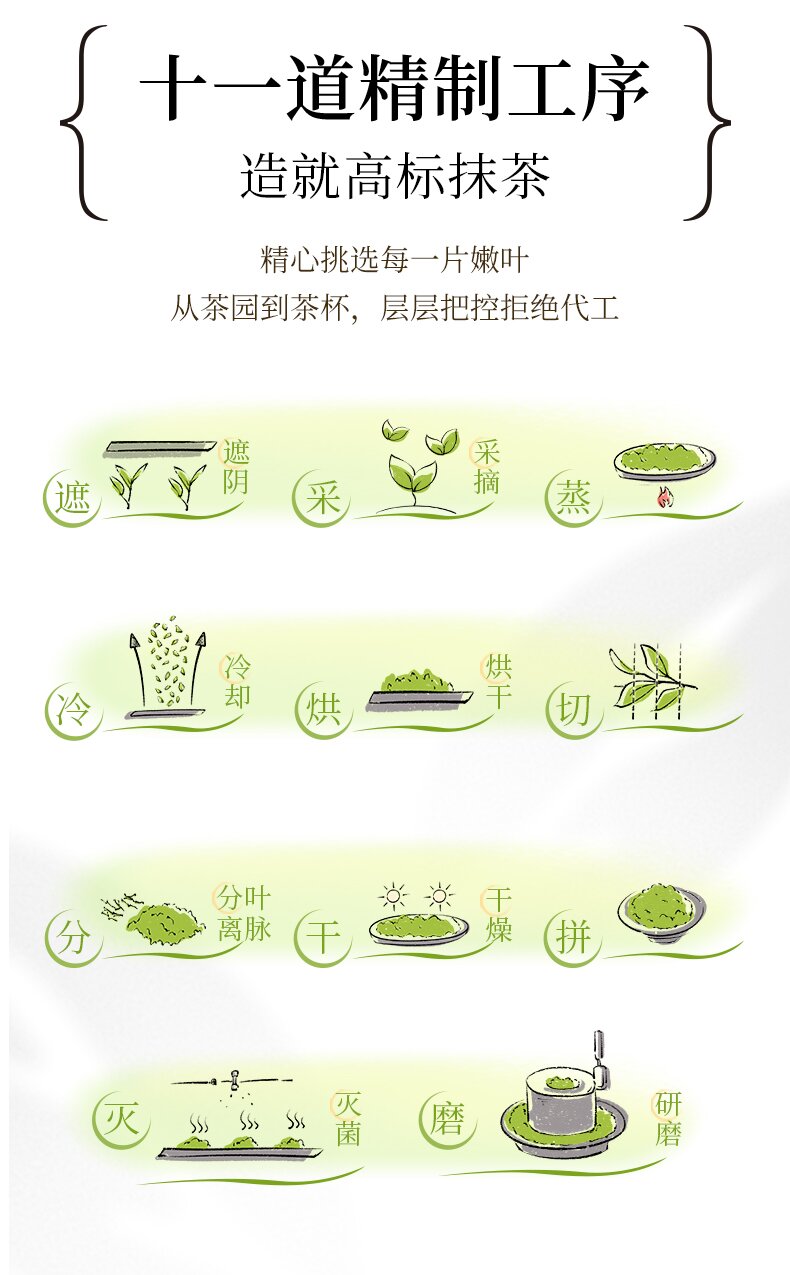 十一道精制工序
造就高标抹茶

精心挑选每一片嫩叶
从茶园到茶杯，层层把控拒绝代工

遮 遮阴
采 采摘
蒸

冷 冷却
烘 烘干
切

分 分叶离脉
干 干燥
拼

灭 灭菌
磨 研磨