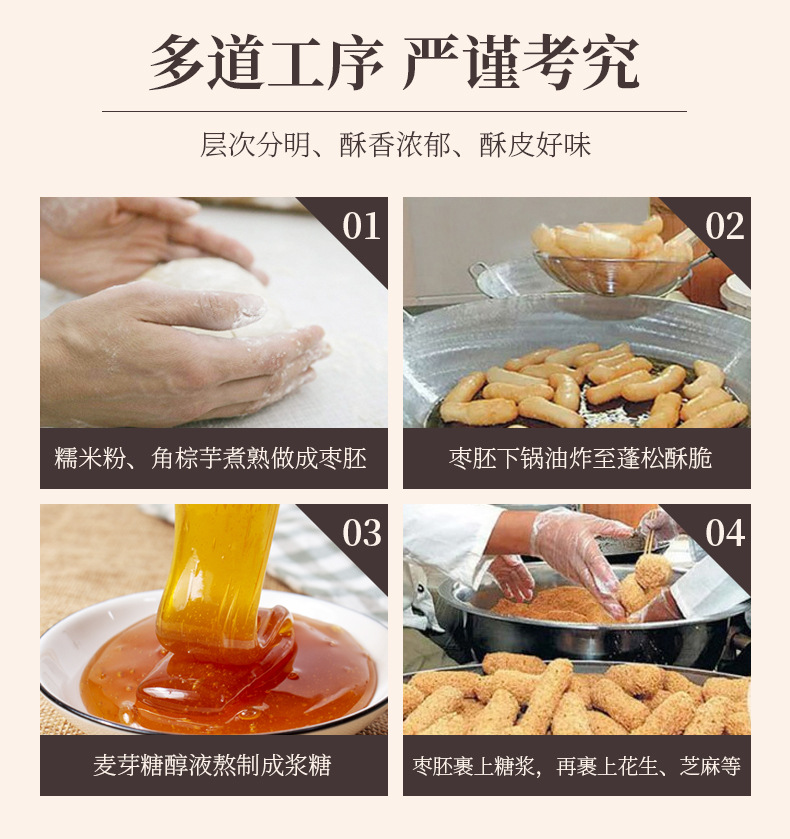 多道工序 严谨考究

层次分明、酥香浓郁、酥皮好味

01

糯米粉、角棕芋煮熟做成枣胚

02

枣胚下锅油炸至蓬松酥脆

03

麦芽糖醇液熬制成浆糖

04

枣胚裹上糖浆，再裹上花生、芝麻等