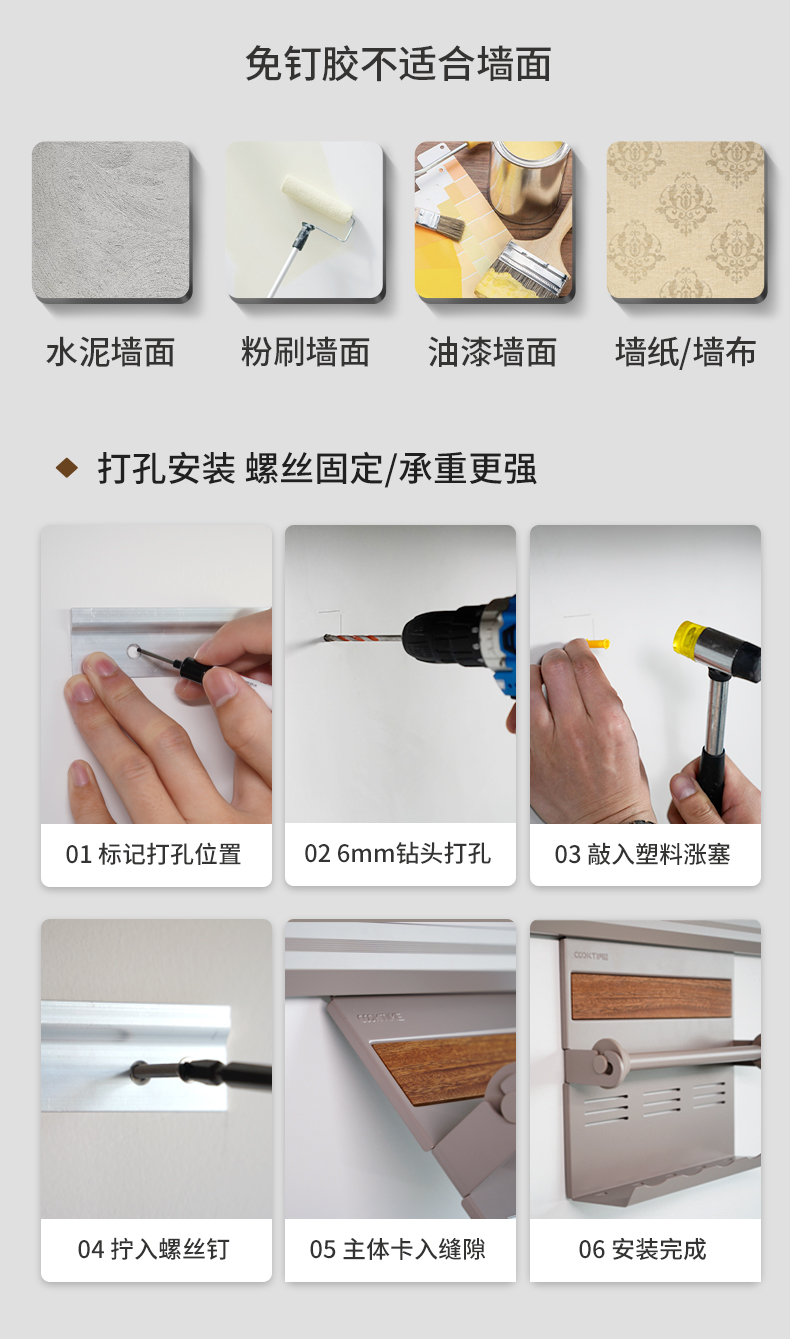 免钉胶不适合墙面

水泥墙面
粉刷墙面
油漆墙面
墙纸/墙布

打孔安装 螺丝固定/承重更强

01 标记打孔位置
02 6mm钻头打孔
03 敲入塑料涨塞
04 拧入螺丝钉
05 主体卡入缝隙
06 安装完成