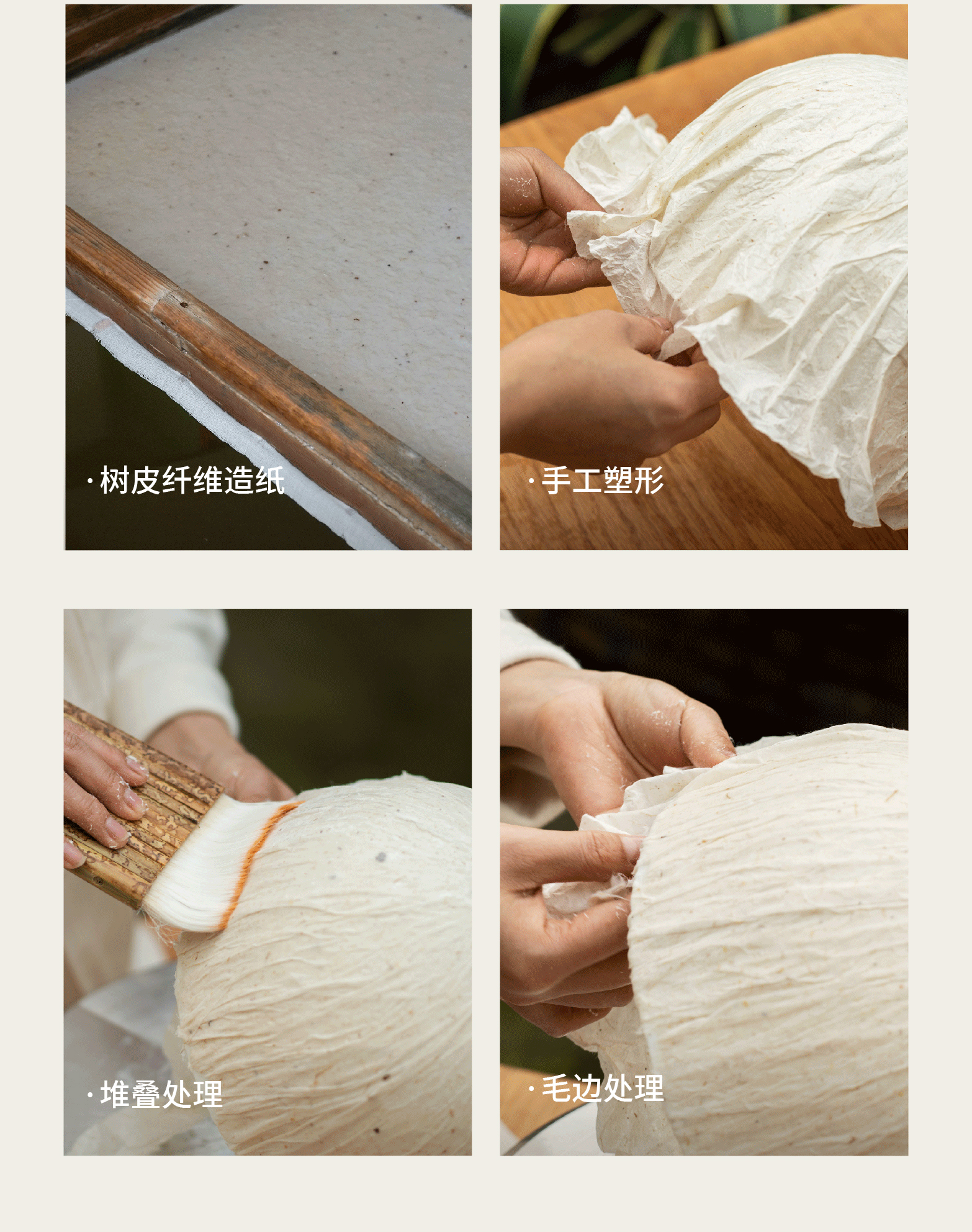 · 树皮纤维造纸

· 手工塑形

· 堆叠处理

· 毛边处理