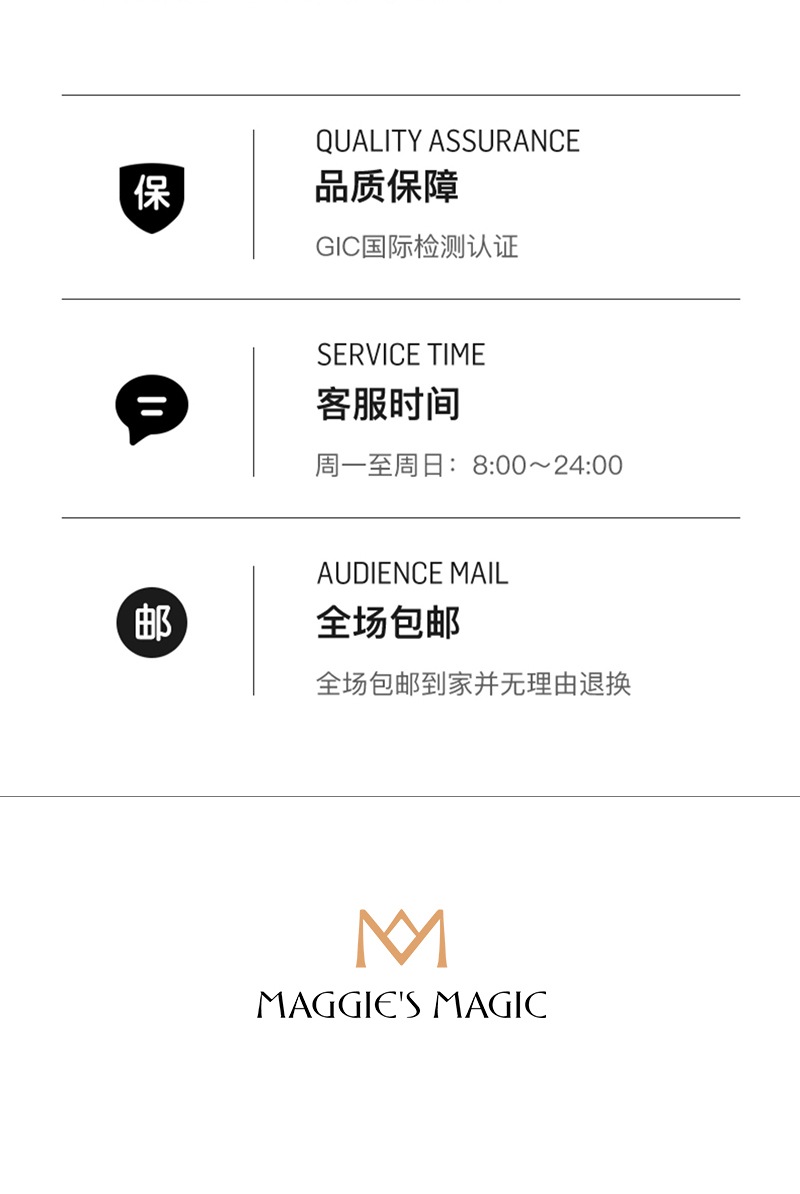 保

QUALITY ASSURANCE

品质保障

GIC国际检测认证

SERVICE TIME

客服时间

周一至周日：8:00～24:00

邮

AUDIENCE MAIL

全场包邮

全场包邮到家并无理由退换

MAGGIE'S MAGIC