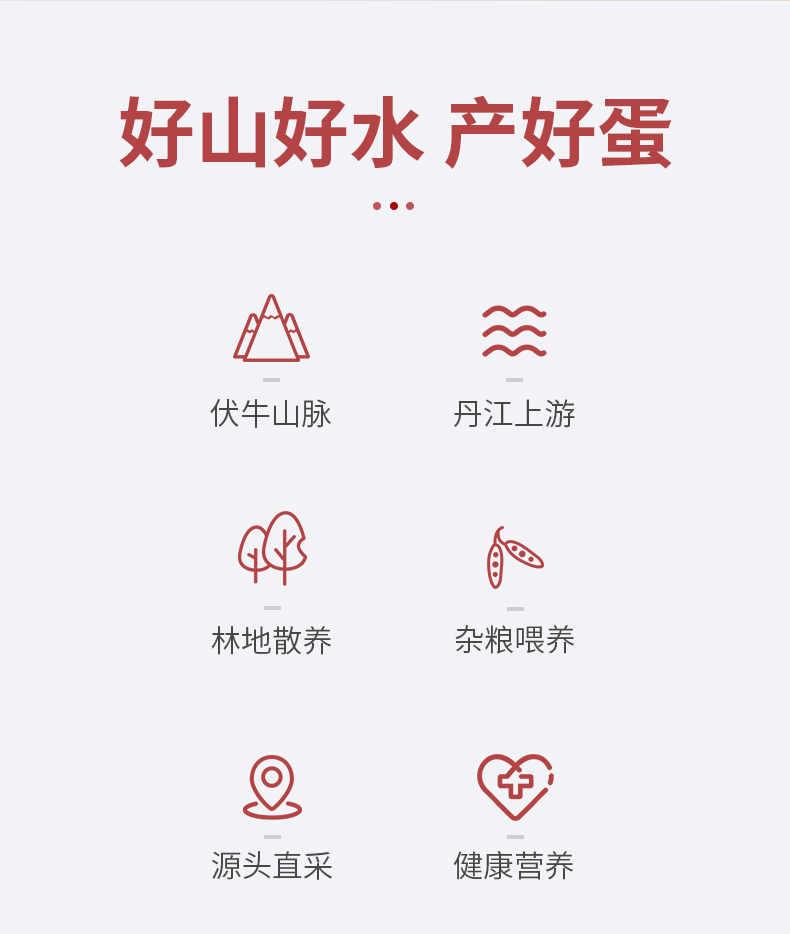 好山好水 产好蛋

伏牛山脉

丹江上游

林地散养

杂粮喂养

源头直采

健康营养