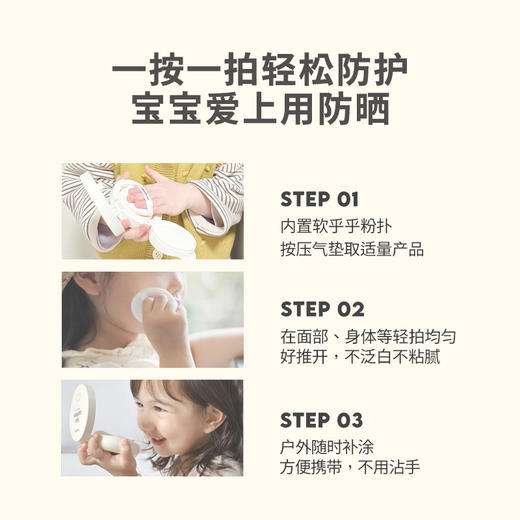 一按一拍轻松防护
宝宝爱上用防晒

STEP 01
内置软乎乎粉扑
按压气垫取适量产品

STEP 02
在面部、身体等轻拍均匀
好推开，不泛白不粘腻

STEP 03
户外随时补涂
方便携带，不用沾手