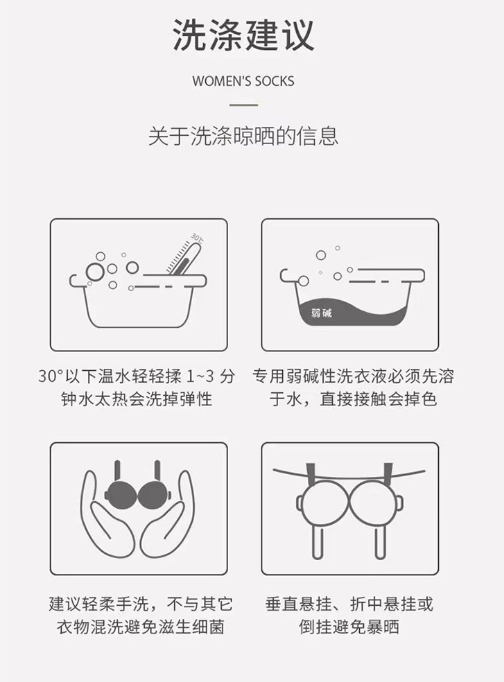 洗涤建议

WOMEN'S SOCKS

关于洗涤晾晒的信息

30℃

30°以下温水轻轻揉 1~3 分钟水太热会洗掉弹性

弱碱

专用弱碱性洗衣液必须先溶于水，直接接触会掉色

建议轻柔手洗，不与其它衣物混洗避免滋生细菌

垂直悬挂、折中悬挂或倒挂避免暴晒