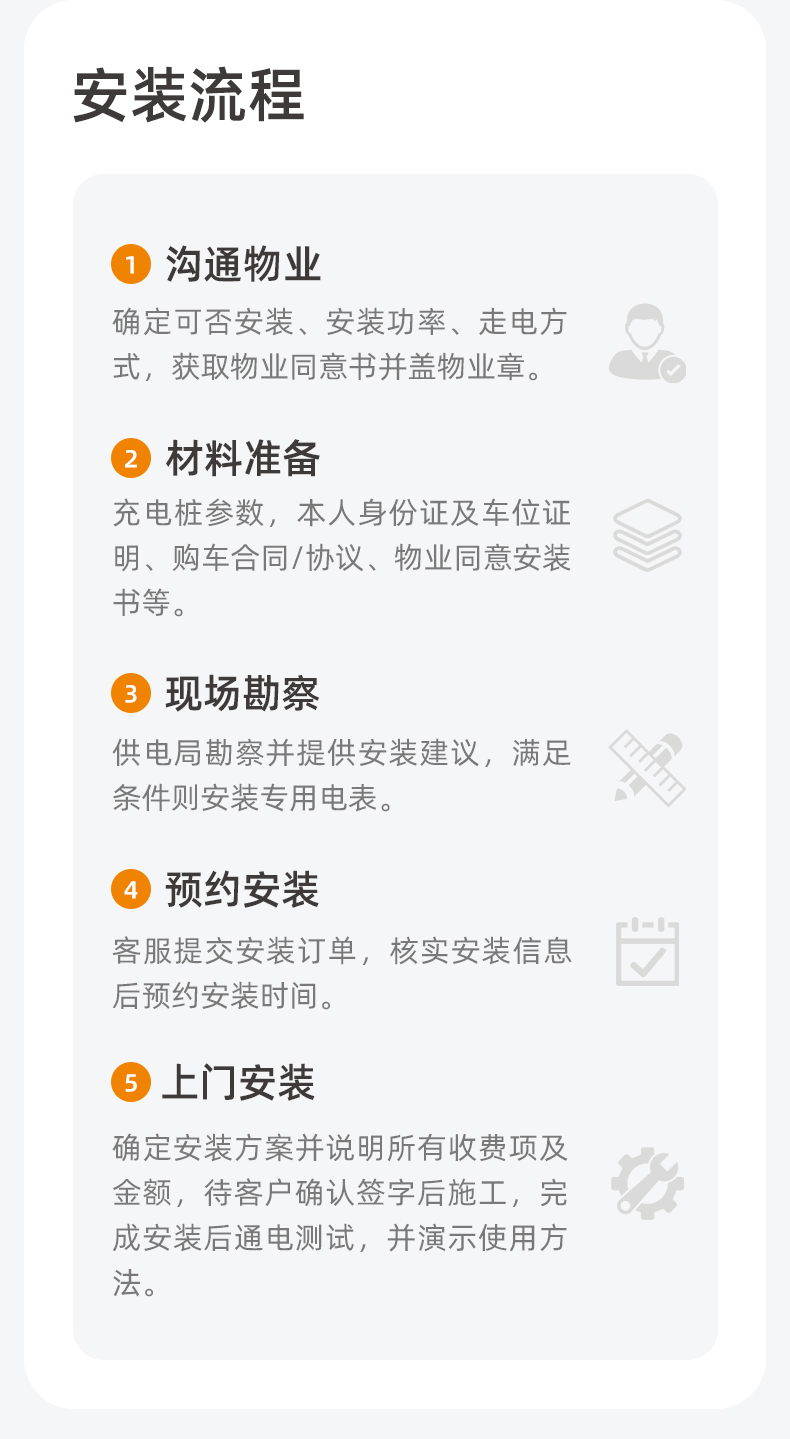 安装流程

1 沟通物业

确定可否安装、安装功率、走电方式，获取物业同意书并盖物业章。

2 材料准备

充电桩参数，本人身份证及车位证明、购车合同/协议、物业同意安装书等。

3 现场勘察

供电局勘察并提供安装建议，满足条件则安装专用电表。

4 预约安装

客服提交安装订单，核实安装信息后预约安装时间。

5 上门安装

确定安装方案并说明所有收费项及金额，待客户确认签字后施工，完成安装后通电测试，并演示使用方法。