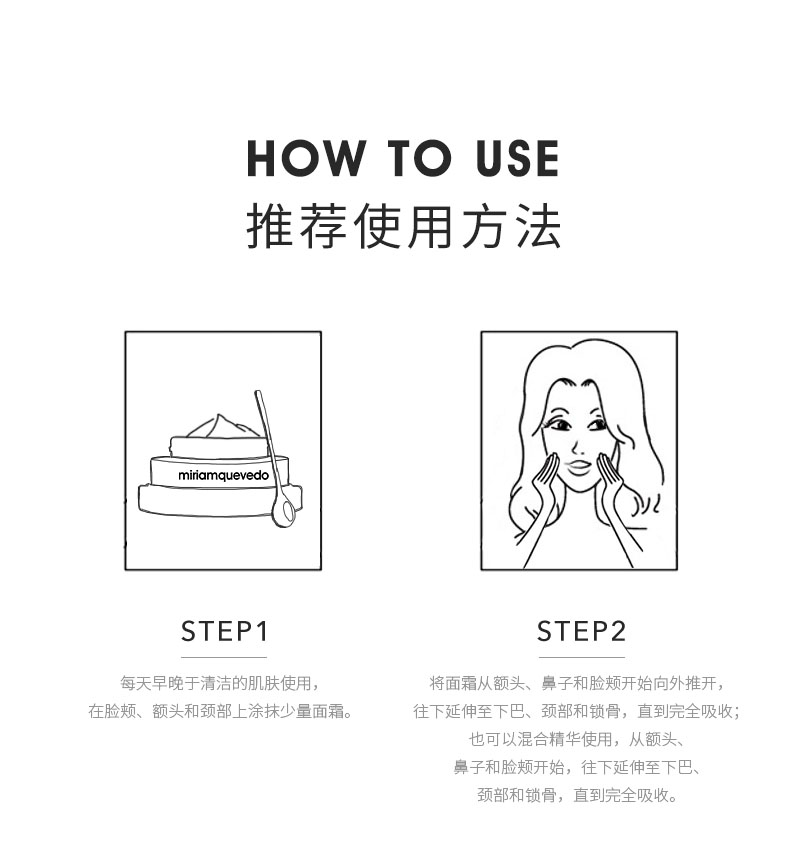 HOW TO USE
推荐使用方法

miriamquevedo

STEP1

每天早晚于清洁的肌肤使用，
在脸颊、额头和颈部上涂抹少量面霜。

STEP2

将面霜从额头、鼻子和脸颊开始向外推开，
往下延伸至下巴、颈部和锁骨，直到完全吸收；
也可以混合精华使用，从额头、
鼻子和脸颊开始，往下延伸至下巴、
颈部和锁骨，直到完全吸收。