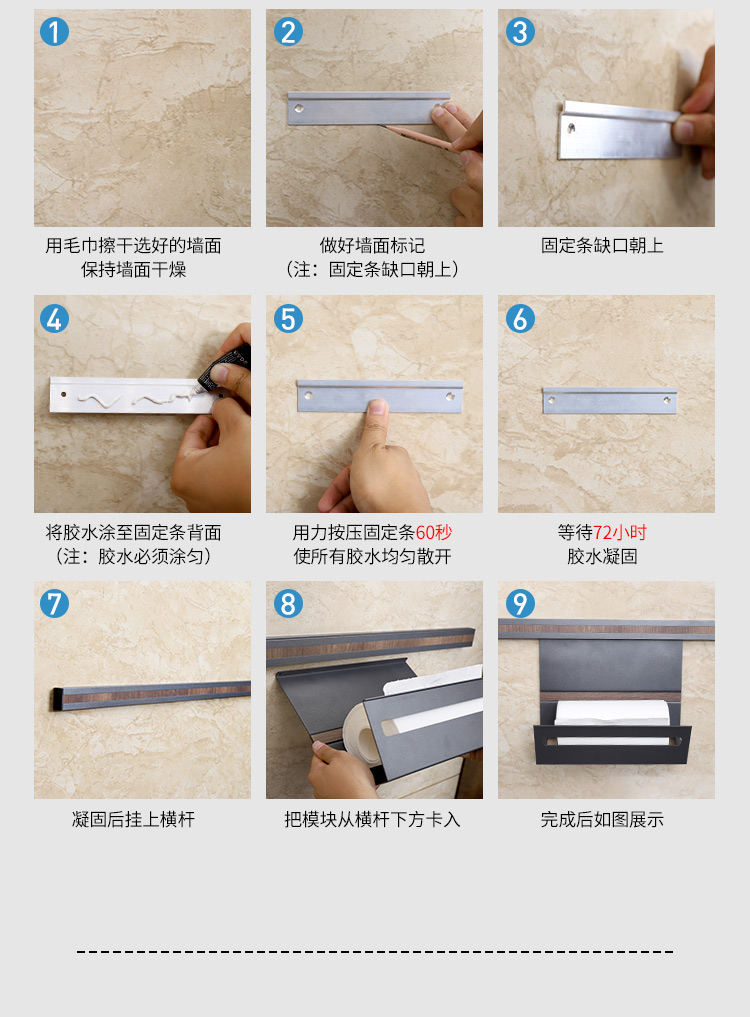 1
用毛巾擦干选好的墙面
保持墙面干燥

2
做好墙面标记
（注：固定条缺口朝上）

3
固定条缺口朝上

4
将胶水涂至固定条背面
（注：胶水必须涂匀）

5
用力按压固定条60秒
使所有胶水均匀散开

6
等待72小时
胶水凝固

7
凝固后挂上横杆

8
把模块从横杆下方卡入

9
完成后如图展示