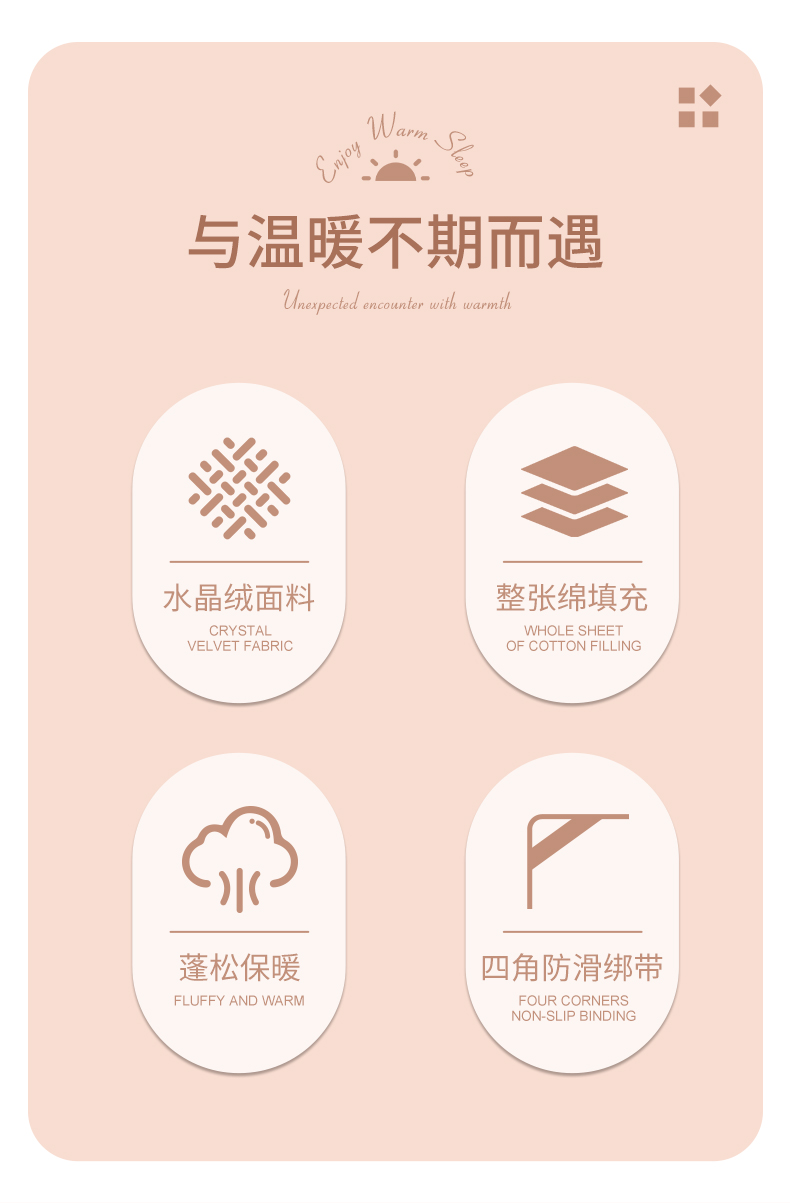 Enjoy Warm Sleep

与温暖不期而遇

Unexpected encounter with warmth

水晶绒面料
CRYSTAL
VELVET FABRIC

整张绵填充
WHOLE SHEET
OF COTTON FILLING

蓬松保暖
FLUFFY AND WARM

四角防滑绑带
FOUR CORNERS
NON-SLIP BINDING