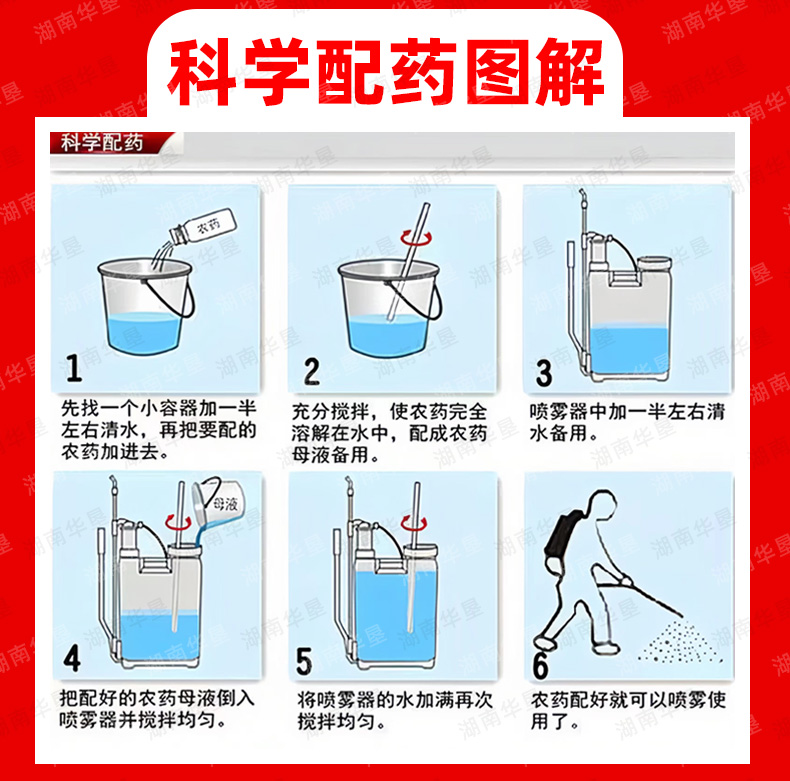 科学配药图解

科学配药

农药

1
先找一个小容器加一半左右清水，再把要配的农药加进去。

2
充分搅拌，使农药完全溶解在水中，配成农药母液备用。

3
喷雾器中加一半左右清水备用。

母液

4
把配好的农药母液倒入喷雾器并搅拌均匀。

5
将喷雾器的水加满再次搅拌均匀。

6
农药配好就可以喷雾使用了。

湖南华垦