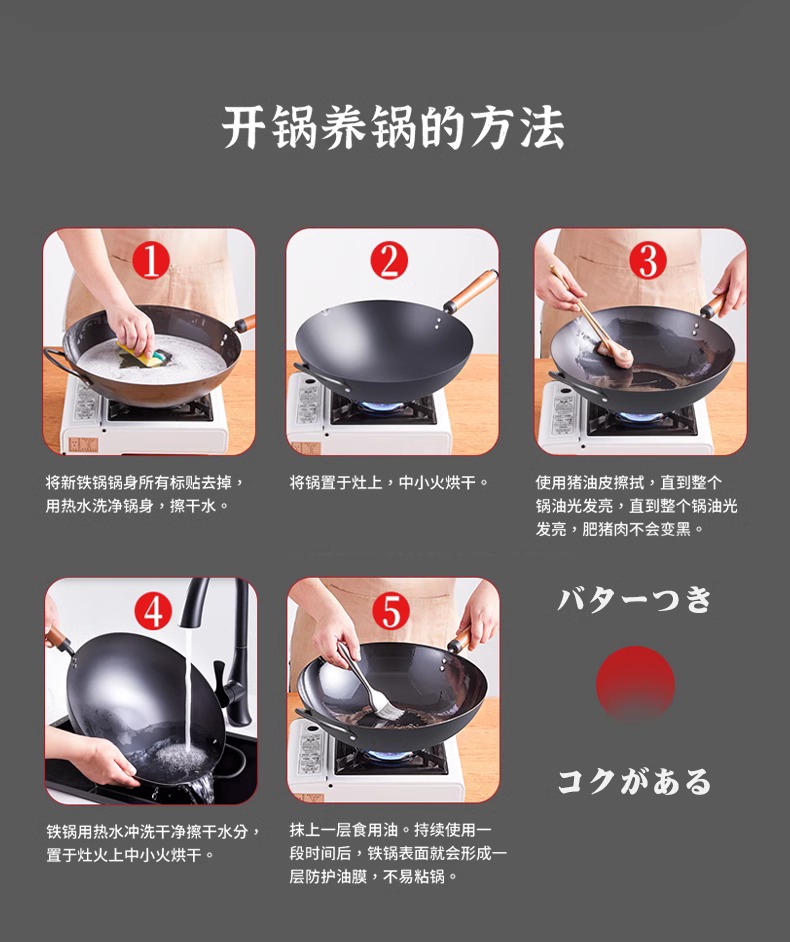 开锅养锅的方法

1

将新铁锅锅身所有标贴去掉，用热水洗净锅身，擦干水。

2

将锅置于灶上，中小火烘干。

3

使用猪油皮擦拭，直到整个锅油光发亮，直到整个锅油光发亮，肥猪肉不会变黑。

4

铁锅用热水冲洗干净擦干水分，置于灶火上中小火烘干。

5

抹上一层食用油。持续使用一段时间后，铁锅表面就会形成一层防护油膜，不易粘锅。

バターつき

コクがある