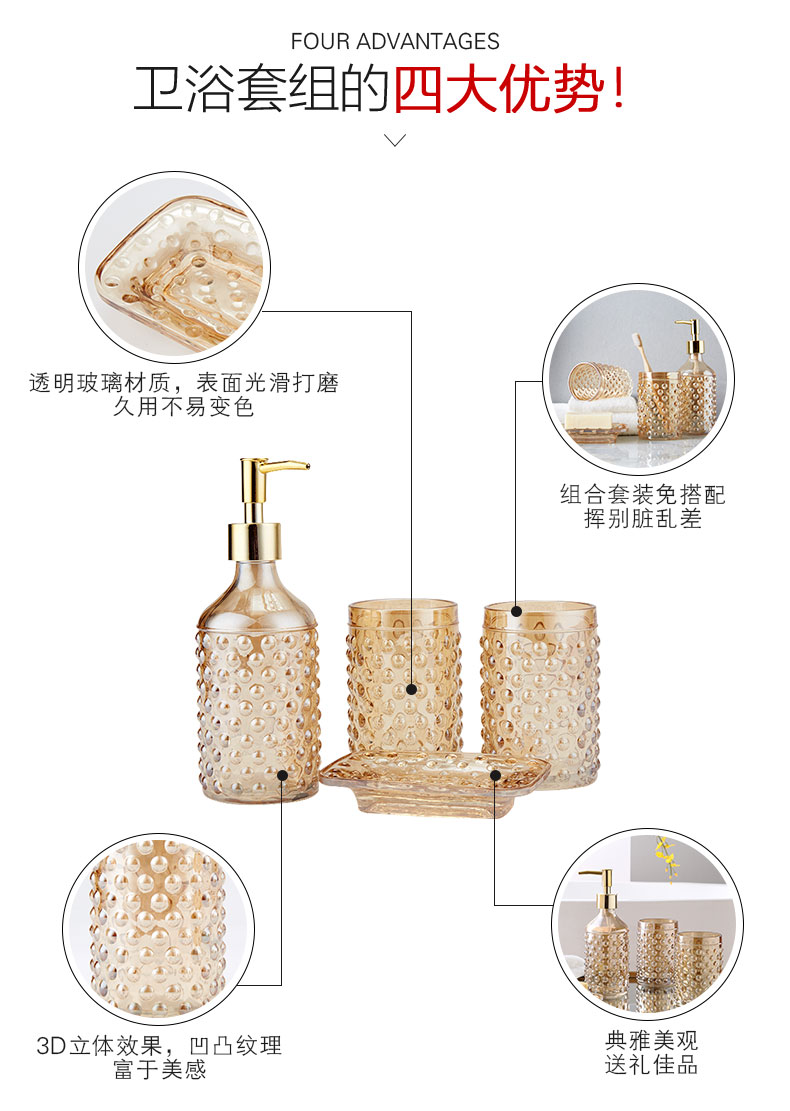 FOUR ADVANTAGES
卫浴套组的四大优势！

透明玻璃材质，表面光滑打磨
久用不易变色

组合套装免搭配
挥别脏乱差

3D立体效果，凹凸纹理
富于美感

典雅美观
送礼佳品