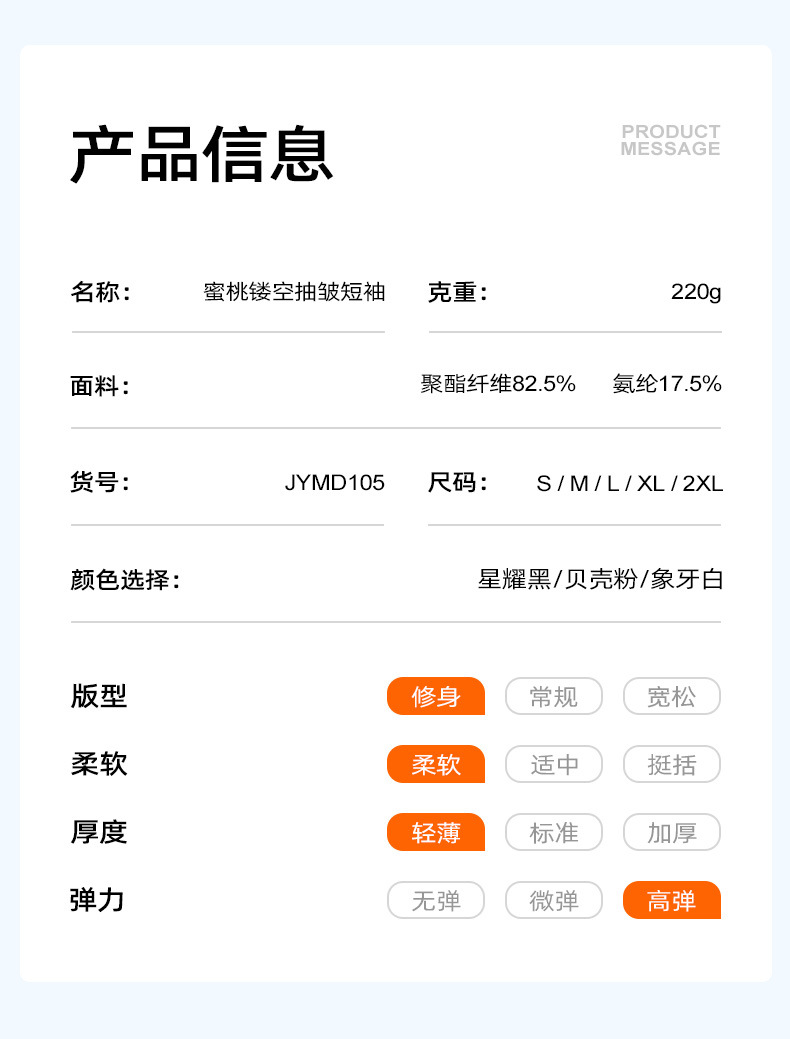 产品信息

PRODUCT
MESSAGE

名称： 蜜桃镂空抽皱短袖

克重： 220g

面料： 聚酯纤维82.5% 氨纶17.5%

货号： JYMD105

尺码： S / M / L / XL / 2XL

颜色选择： 星耀黑/贝壳粉/象牙白

版型 修身 常规 宽松

柔软 柔软 适中 挺括

厚度 轻薄 标准 加厚

弹力 无弹 微弹 高弹