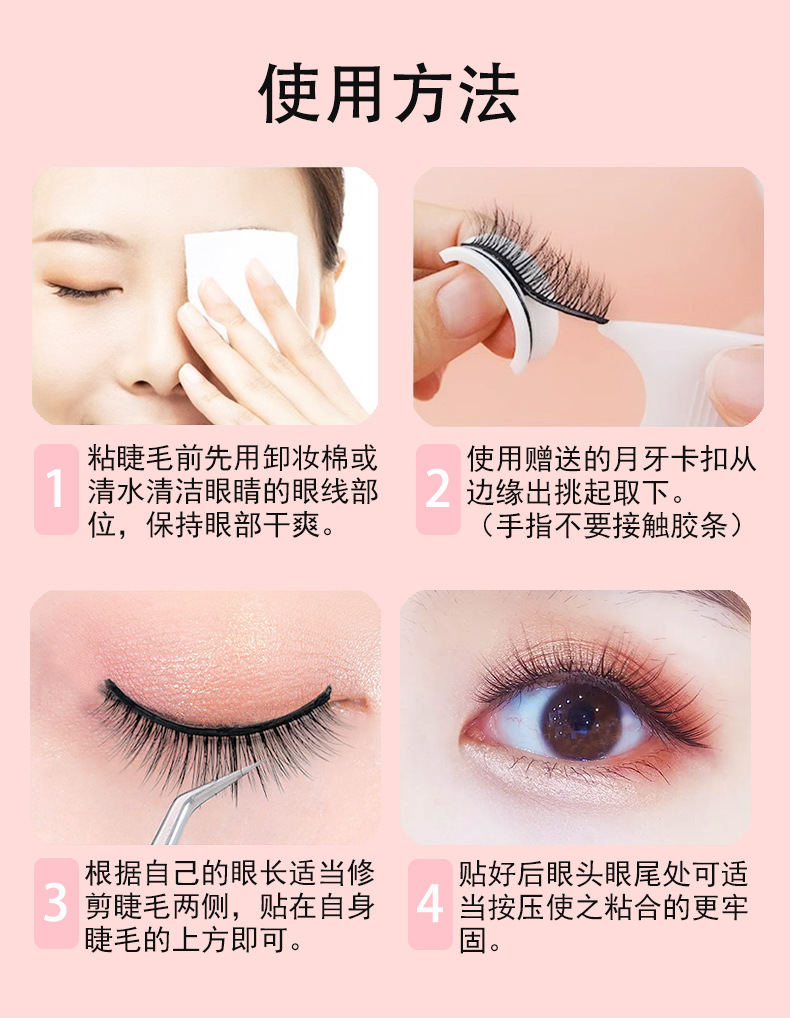 使用方法

1 粘睫毛前先用卸妆棉或清水清洁眼睛的眼线部位，保持眼部干爽。

2 使用赠送的月牙卡扣从边缘出挑起取下。（手指不要接触胶条）

3 根据自己的眼长适当修剪睫毛两侧，贴在自身睫毛的上方即可。

4 贴好后眼头眼尾处可适当按压使之粘合的更牢固。