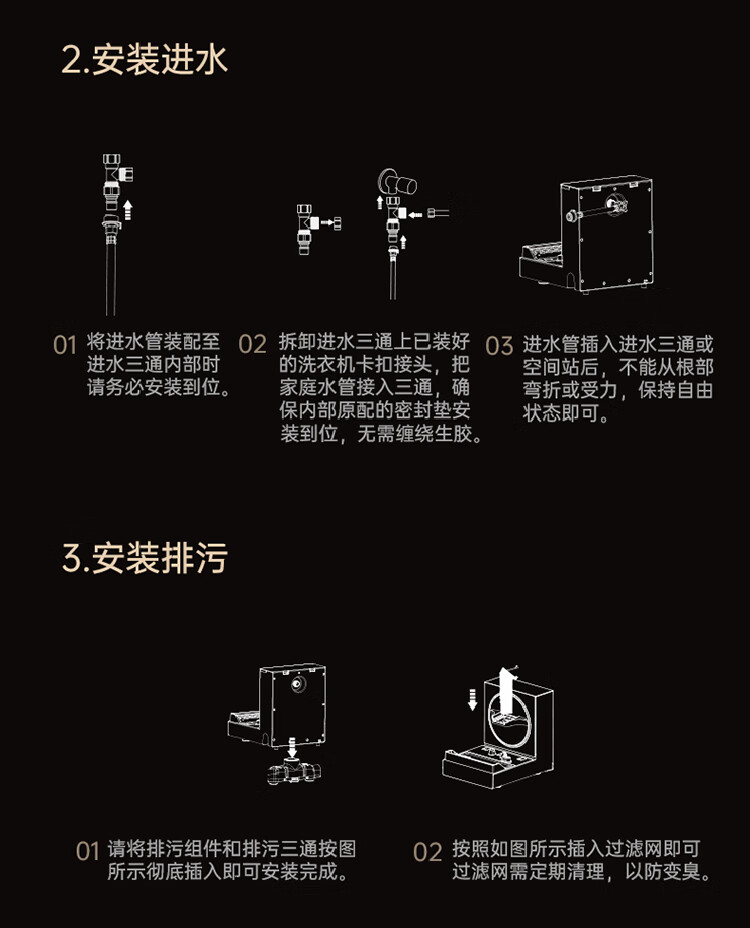 2.安装进水

01 将进水管装配至进水三通内部时请务必安装到位。

02 拆卸进水三通上已装好的洗衣机卡扣接头，把家庭水管接入三通，确保内部原配的密封垫安装到位，无需缠绕生胶。

03 进水管插入进水三通或空间站后，不能从根部弯折或受力，保持自由状态即可。

3.安装排污

01 请将排污组件和排污三通按图所示彻底插入即可安装完成。

02 按照如图所示插入过滤网即可过滤网需定期清理，以防变臭。