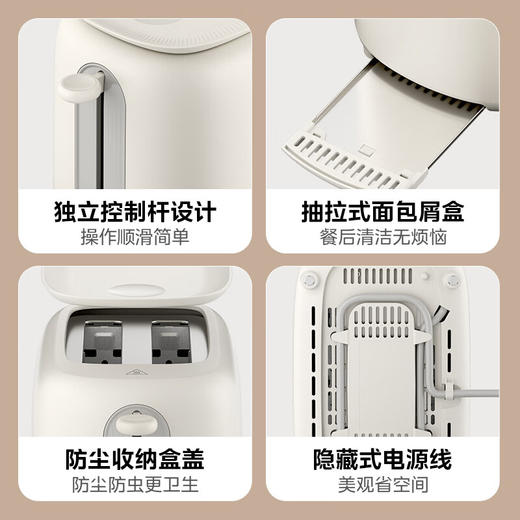 独立控制杆设计
操作顺滑简单

抽拉式面包屑盒
餐后清洁无烦恼

防尘收纳盒盖
防尘防虫更卫生

隐藏式电源线
美观省空间