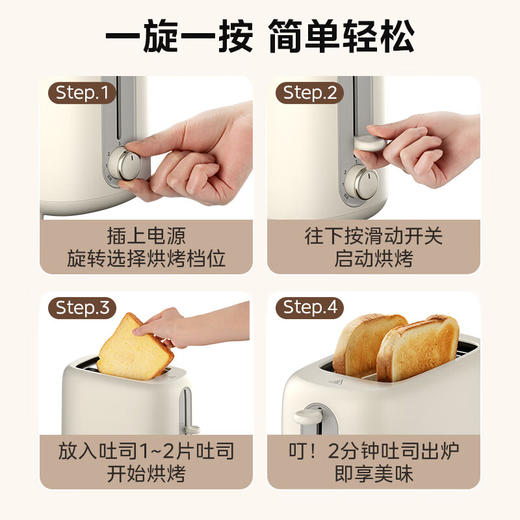 一旋一按 简单轻松

Step.1

插上电源
旋转选择烘烤档位

Step.2

往下按滑动开关
启动烘烤

Step.3

放入吐司1~2片吐司
开始烘烤

Step.4

叮！2分钟吐司出炉
即享美味