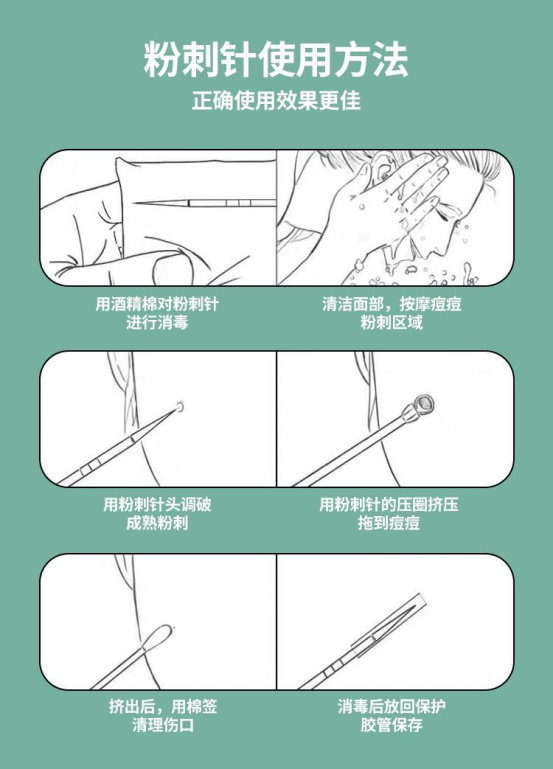 粉刺针使用方法
正确使用效果更佳

用酒精棉对粉刺针进行消毒

清洁面部，按摩痘痘粉刺区域

用粉刺针头调破成熟粉刺

用粉刺针的压圈挤压拖到痘痘

挤出后，用棉签清理伤口

消毒后放回保护胶管保存