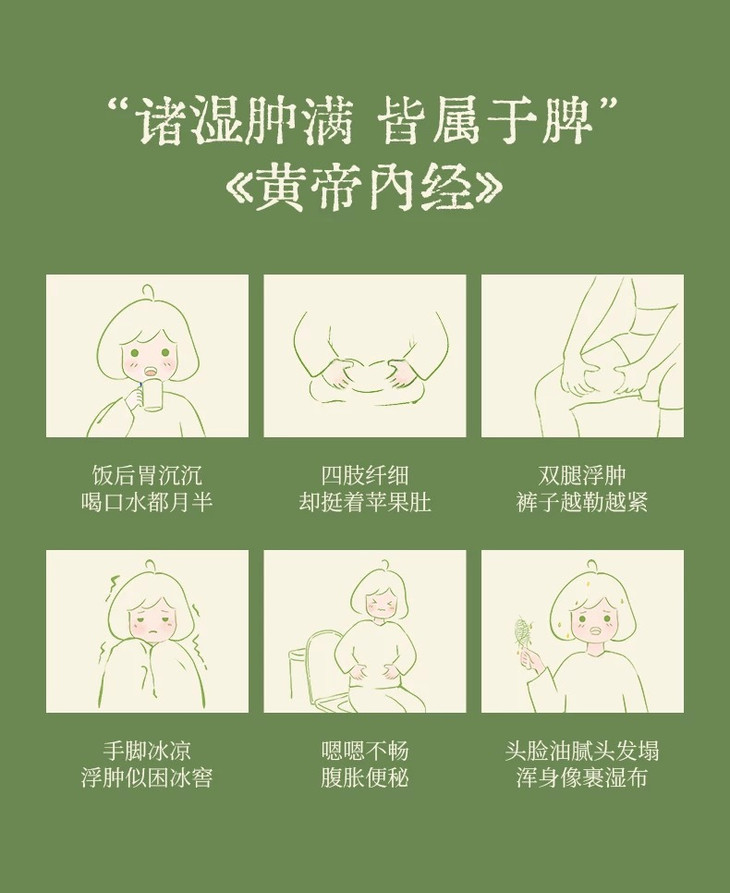 “诸湿肿满 皆属于脾”
《黄帝内经》

饭后胃沉沉
喝口水都月半

四肢纤细
却挺着苹果肚

双腿浮肿
裤子越勒越紧

手脚冰凉
浮肿似困冰窖

嗯嗯不畅
腹胀便秘

头脸油腻头发塌
浑身像裹湿布